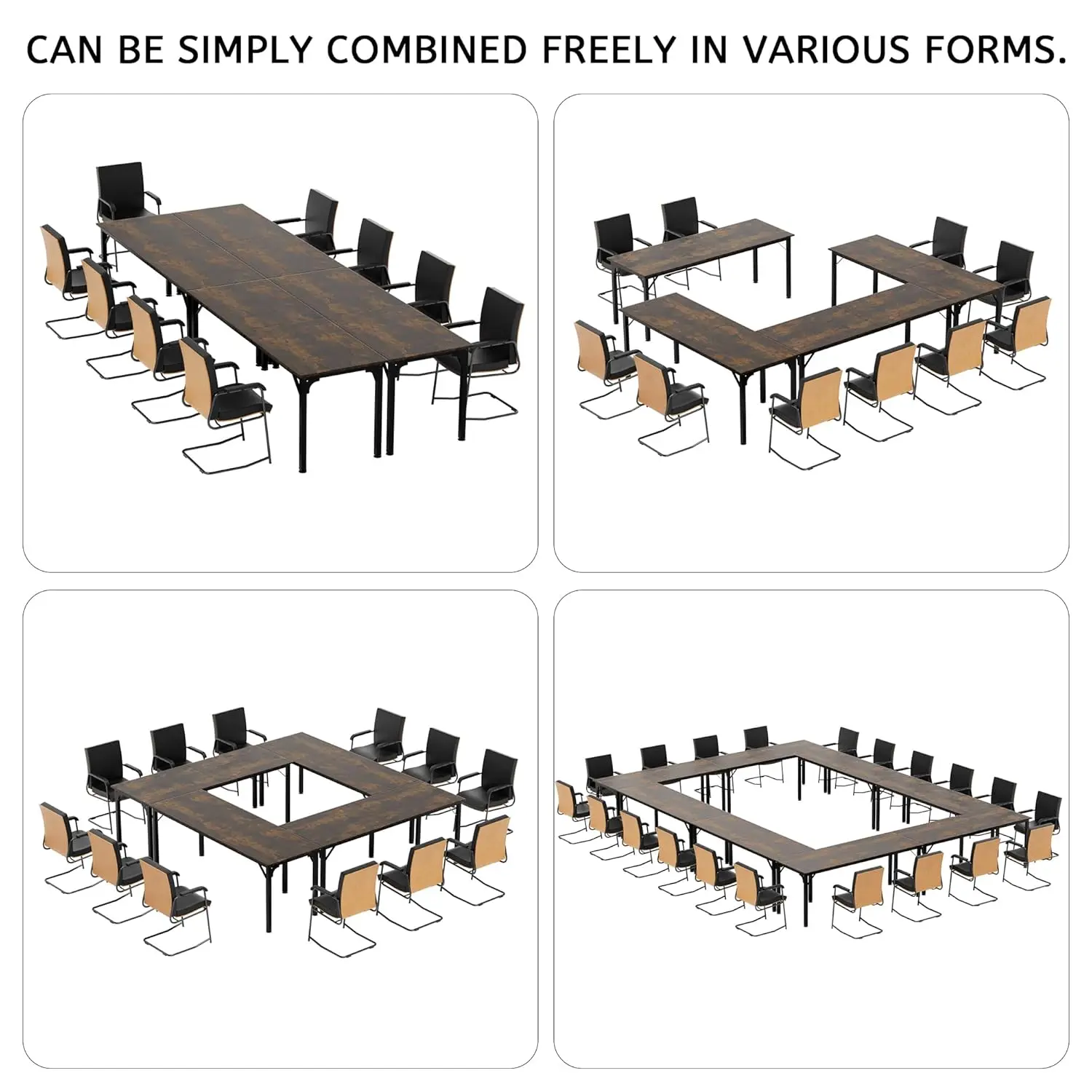 CAN BE SIMPLY COMBINED FREELY IN VARIOUS FORMS.