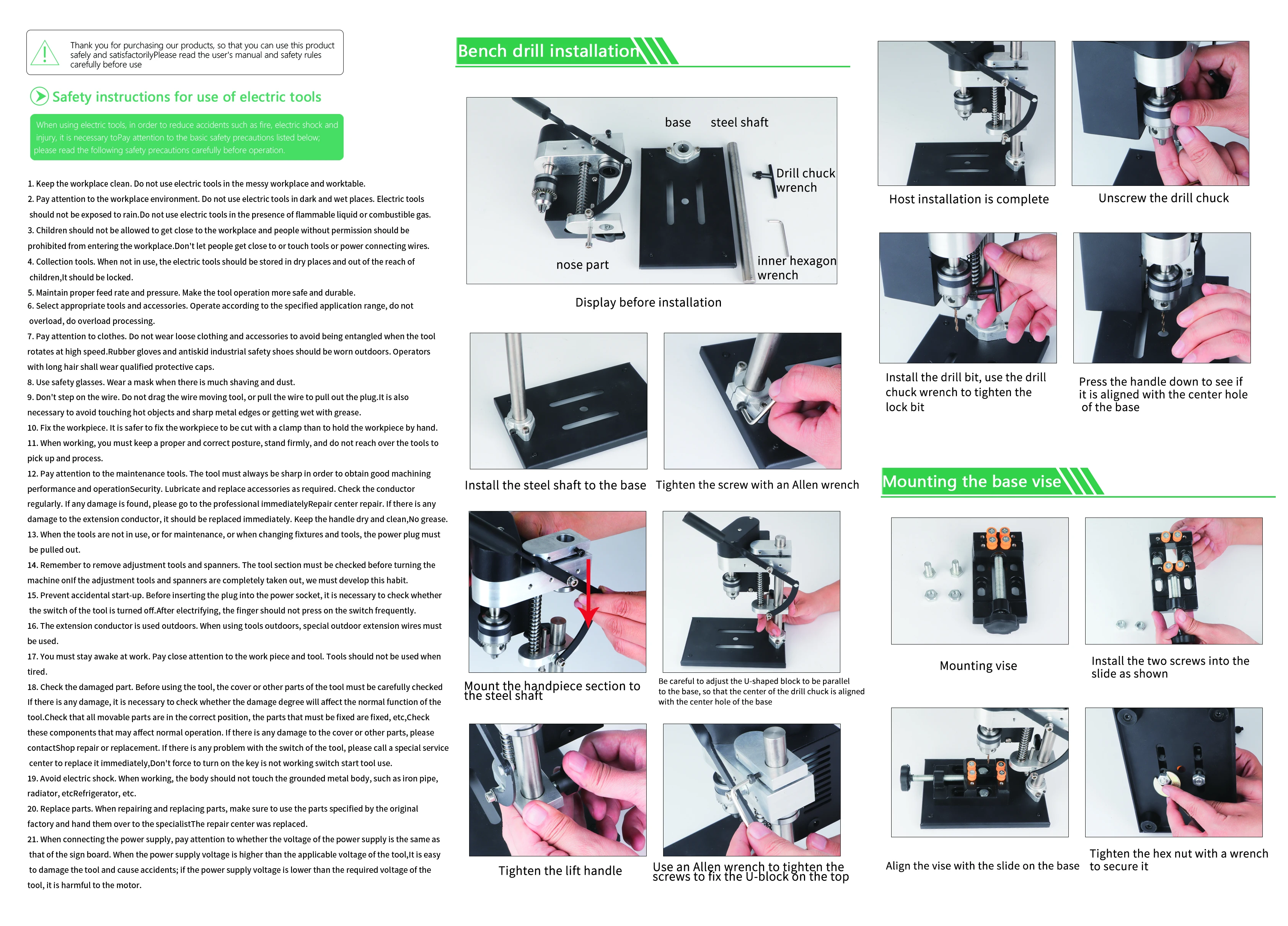 Thank you for purchasing our products, so that you can use this product safely and satisfactorilyPlease read the user's manual and safety rules carefully before use

Safety instructions for use of electric tools

When using electric tools, in order to reduce accidents such as fire, electric shock and injury, it is necessary toPay attention to the basic safety precautions listed below; please read the following safety precautions carefully before operation.

1. Keep the workplace clean. Do not use electric tools in the messy workplace and worktable.
2. Pay attention to the workplace environment. Do not use electric tools in dark and wet places. Electric tools should not be exposed to rain.Do not use electric tools in the presence of flammable liquid or combustible gas.
3. Children should not be allowed to get close to the workplace and people without permission should be prohibited from entering the workplace.Don't let people get close to or touch tools or power connecting wires.
4. Collection tools. When not in use, the electric tools should be stored in dry places and out of the reach of children,It should be locked.
5. Maintain proper feed rate and pressure. Make the tool operation more safe and durable.
6. Select appropriate tools and accessories. Operate according to the specified application range, do not overload, do overload processing.
7. Pay attention to clothes. Do not wear loose clothing and accessories to avoid being entangled when the tool rotates at high speed.Rubber gloves and antiskid industrial safety shoes should be worn outdoors. Operators with long hair shall wear qualified protective caps.
8. Use safety glasses. Wear a mask when there is much shaving and dust.
9. Don't step on the wire. Do not drag the wire moving tool, or pull the wire to pull out the plug.It is also necessary to avoid touching hot objects and sharp metal edges or getting wet with grease.
10. Fix the workpiece. It is safer to fix the workpiece to be cut with a clamp than to hold the workpiece by hand.
11. When working, you must keep a proper and correct posture, stand firmly, and do not reach over the tools to pick up and process.
12. Pay attention to the maintenance tools. The tool must always be sharp in order to obtain good machining performance and operationSecurity. Lubricate and replace accessories as required. Check the conductor regularly. If any damage is found, please go to the professional immediatelyRepair center repair. If there is any damage to the extension conductor, it should be replaced immediately. Keep the handle dry and clean,No grease.
13. When the tools are not in use, or for maintenance, or when changing fixtures and tools, the power plug must be pulled out.
14. Remember to remove adjustment tools and spanners. The tool section must be checked before turning the machine onIf the adjustment tools and spanners are completely taken out, we must develop this habit.
15. Prevent accidental start-up. Before inserting the plug into the power socket, it is necessary to check whether the switch of the tool is turned off.After electrifying, the finger should not press on the switch frequently.
16. The extension conductor is used outdoors. When using tools outdoors, special outdoor extension wires must be used.
17. You must stay awake at work. Pay close attention to the work piece and tool. Tools should not be used when tired.
18. Check the damaged part. Before using the tool, the cover or other parts of the tool must be carefully checked If there is any damage, it is necessary to check whether the damage degree will affect the normal function of the tool.Check that all movable parts are in the correct position, the parts that must be fixed are fixed, etc,Check these components that may affect normal operation. If there is any damage to the cover or other parts, please contactShop repair or replacement. If there is any problem with the switch of the tool, please call a special service center to replace it immediately,Don't force to turn on the key is not working switch start tool use.
19. Avoid electric shock. When working, the body should not touch the grounded metal body, such as iron pipe, radiator, etcRefrigerator, etc.
20. Replace parts. When repairing and replacing parts, make sure to use the parts specified by the original factory and hand them over to the specialistThe repair center was replaced.
21. When connecting the power supply, pay attention to whether the voltage of the power supply is the same as that of the sign board. When the power supply voltage is higher than the applicable voltage of the tool,It is easy to damage the tool and cause accidents; if the power supply voltage is lower than the required voltage of the tool, it is harmful to the motor.

Bench drill installation

base
steel shaft
Drill chuck wrench
nose part
inner hexagon wrench
Display before installation

Install the steel shaft to the base
Tighten the screw with an Allen wrench

Mount the handpiece section to the steel shaft
Be careful to adjust the U-shaped block to be parallel to the base, so that the center of the drill chuck is aligned with the center hole of the base

Tighten the lift handle
Use an Allen wrench to tighten the screws to fix the U-block on the top

Host installation is complete
Unscrew the drill chuck

Install the drill bit, use the drill chuck wrench to tighten the lock bit
Press the handle down to see if it is aligned with the center hole of the base

Mounting the base vise

Mounting vise
Install the two screws into the slide as shown

Align the vise with the slide on the base
Tighten the hex nut with a wrench to secure it