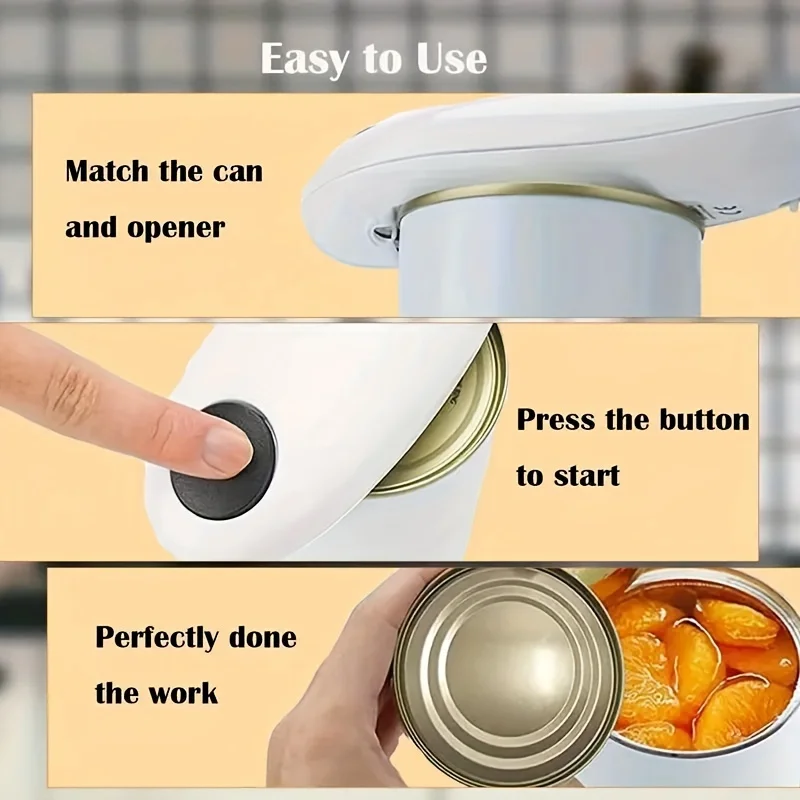 Easy to Use

Match the can and opener

Press the button to start

Perfectly done the work