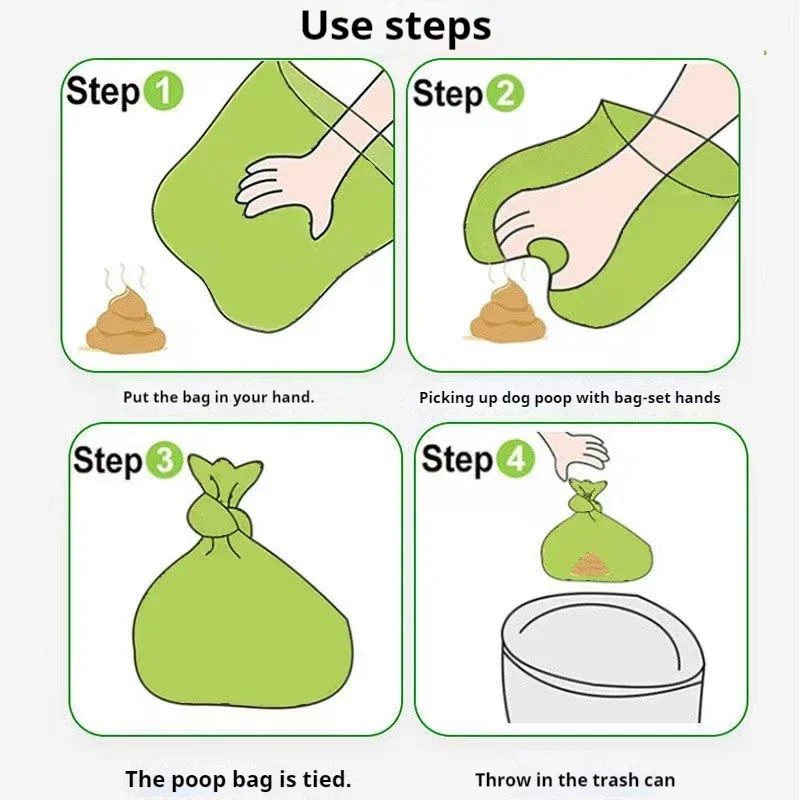 Use steps

Step 1

Put the bag in your hand.

Step 2

Picking up dog poop with bag-set hands

Step 3

The poop bag is tied.

Step 4

Throw in the trash can