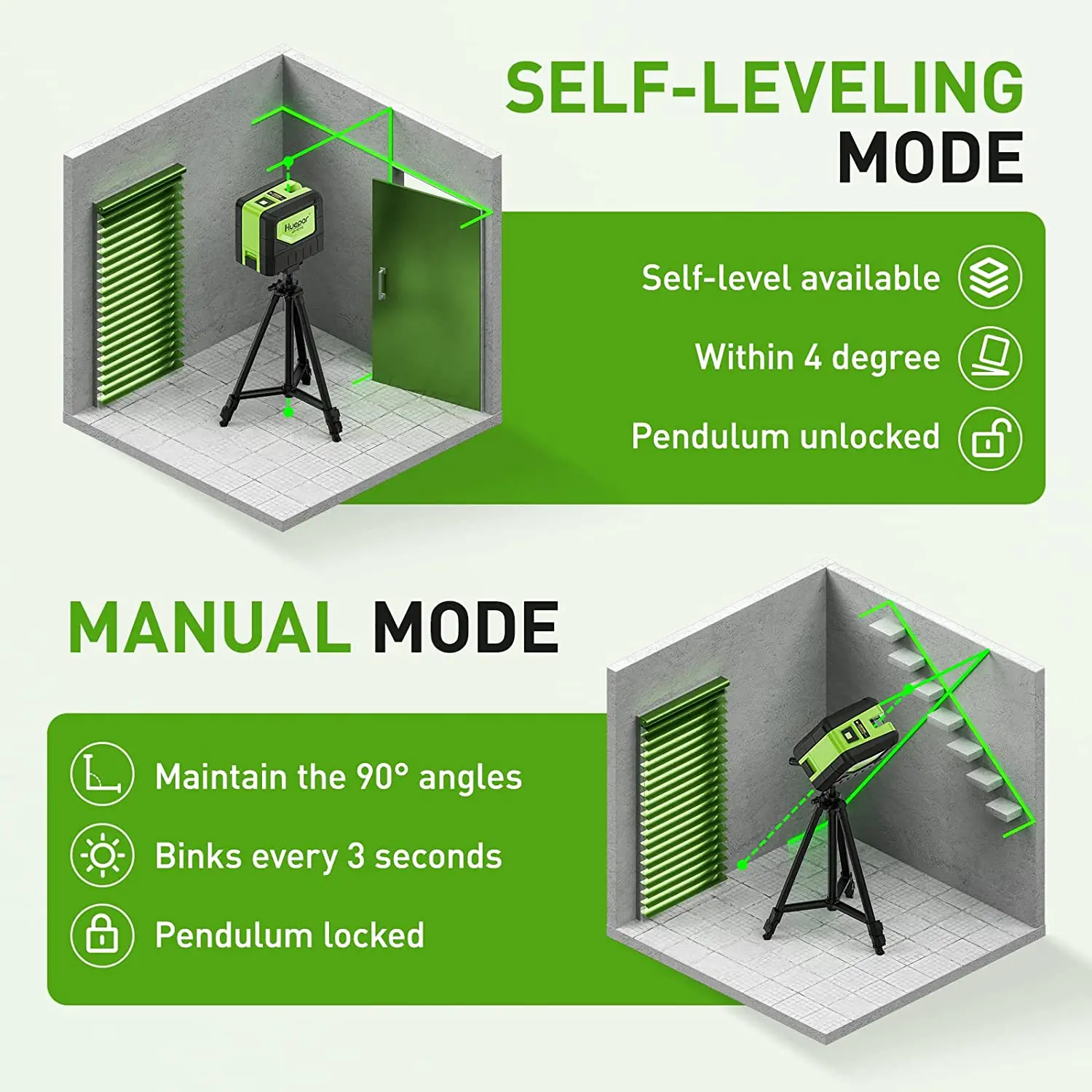 SELF-LEVELING MODE

Huepar

Self-level available

Within 4 degree

Pendulum unlocked

MANUAL MODE

Maintain the 90° angles

Binks every 3 seconds

Pendulum locked