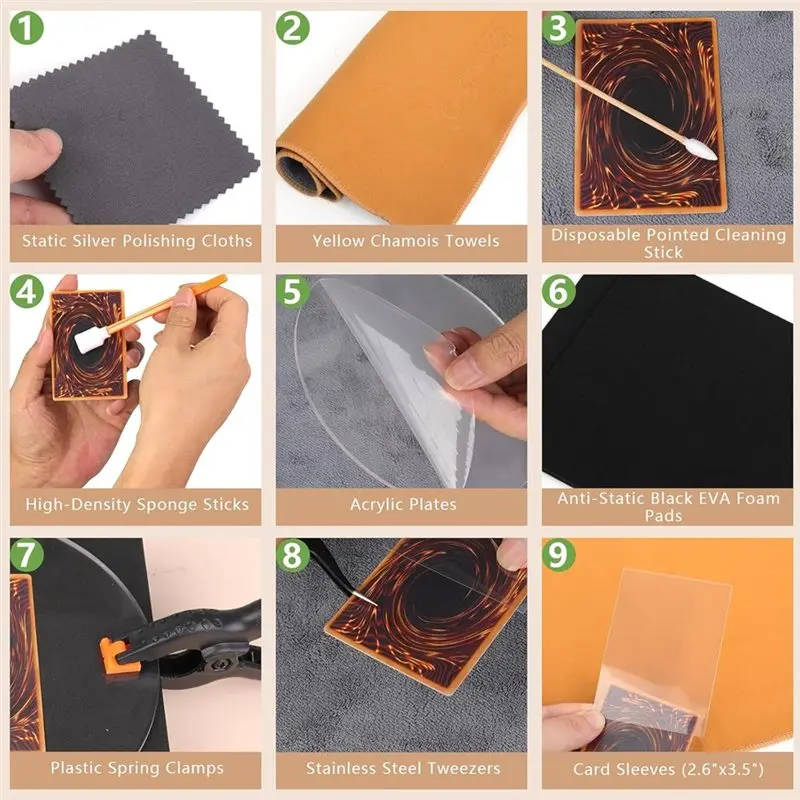 1
Static Silver Polishing Cloths

2
Yellow Chamois Towels

3
Disposable Pointed Cleaning Stick

4
High-Density Sponge Sticks

5
Acrylic Plates

6
Anti-Static Black EVA Foam Pads

7
Plastic Spring Clamps

8
Stainless Steel Tweezers

9
Card Sleeves (2.6"x3.5")