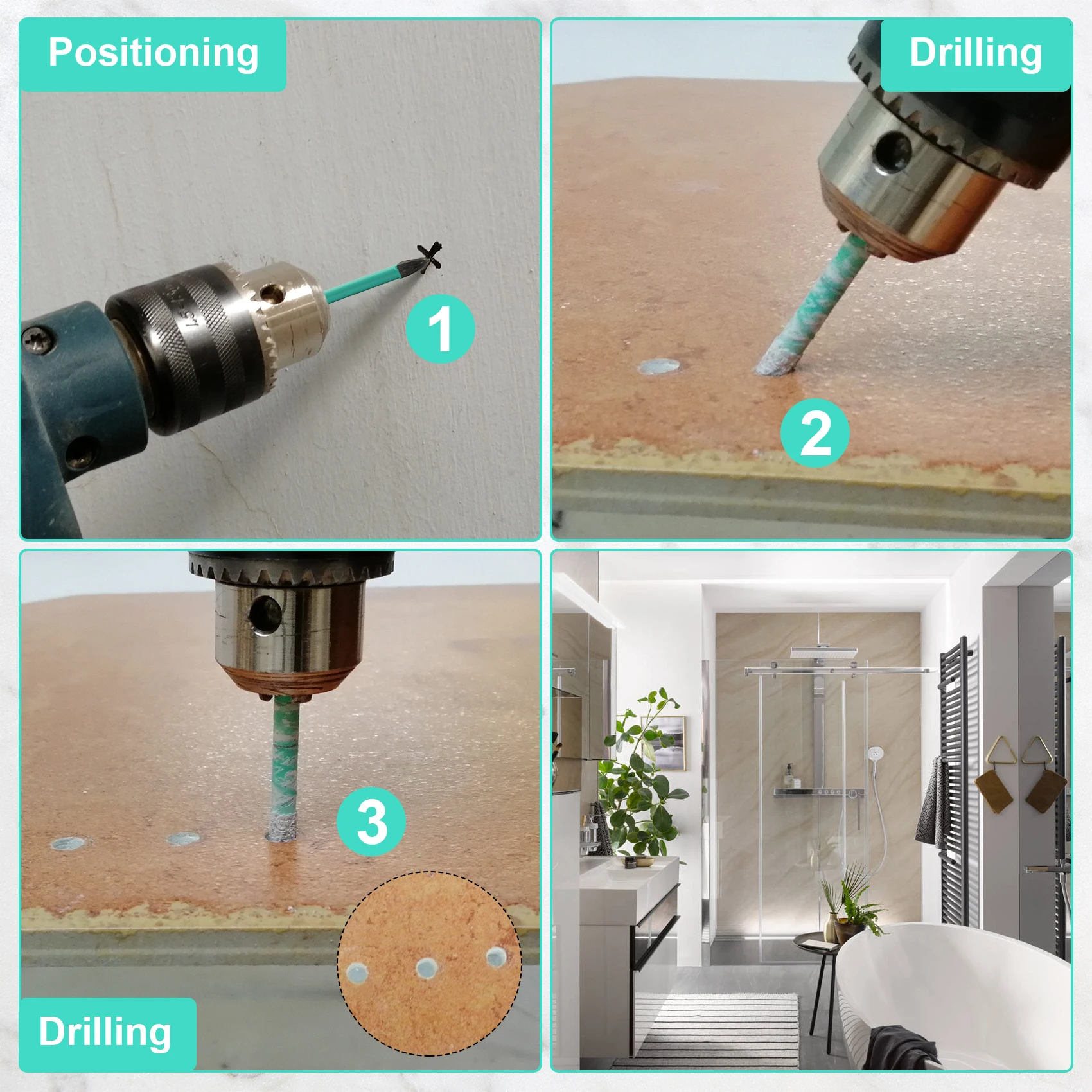 Positioning

1

Drilling

2

3

Drilling