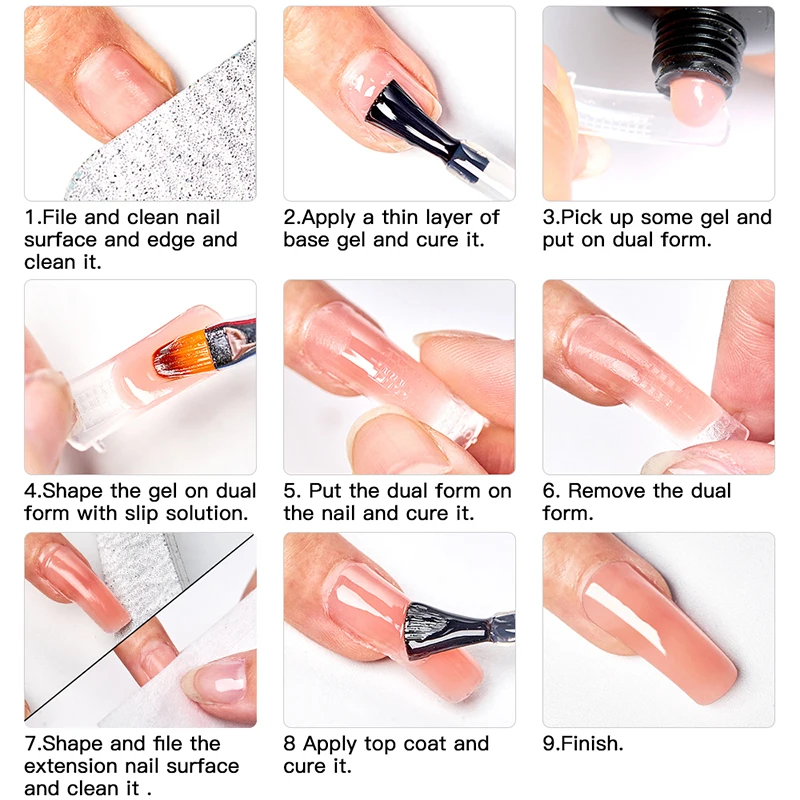 1.File and clean nail surface and edge and clean it.

2.Apply a thin layer of base gel and cure it.

3.Pick up some gel and put on dual form.

4.Shape the gel on dual form with slip solution.

5. Put the dual form on the nail and cure it.

6. Remove the dual form.

7.Shape and file the extension nail surface and clean it .

8 Apply top coat and cure it.

9.Finish.