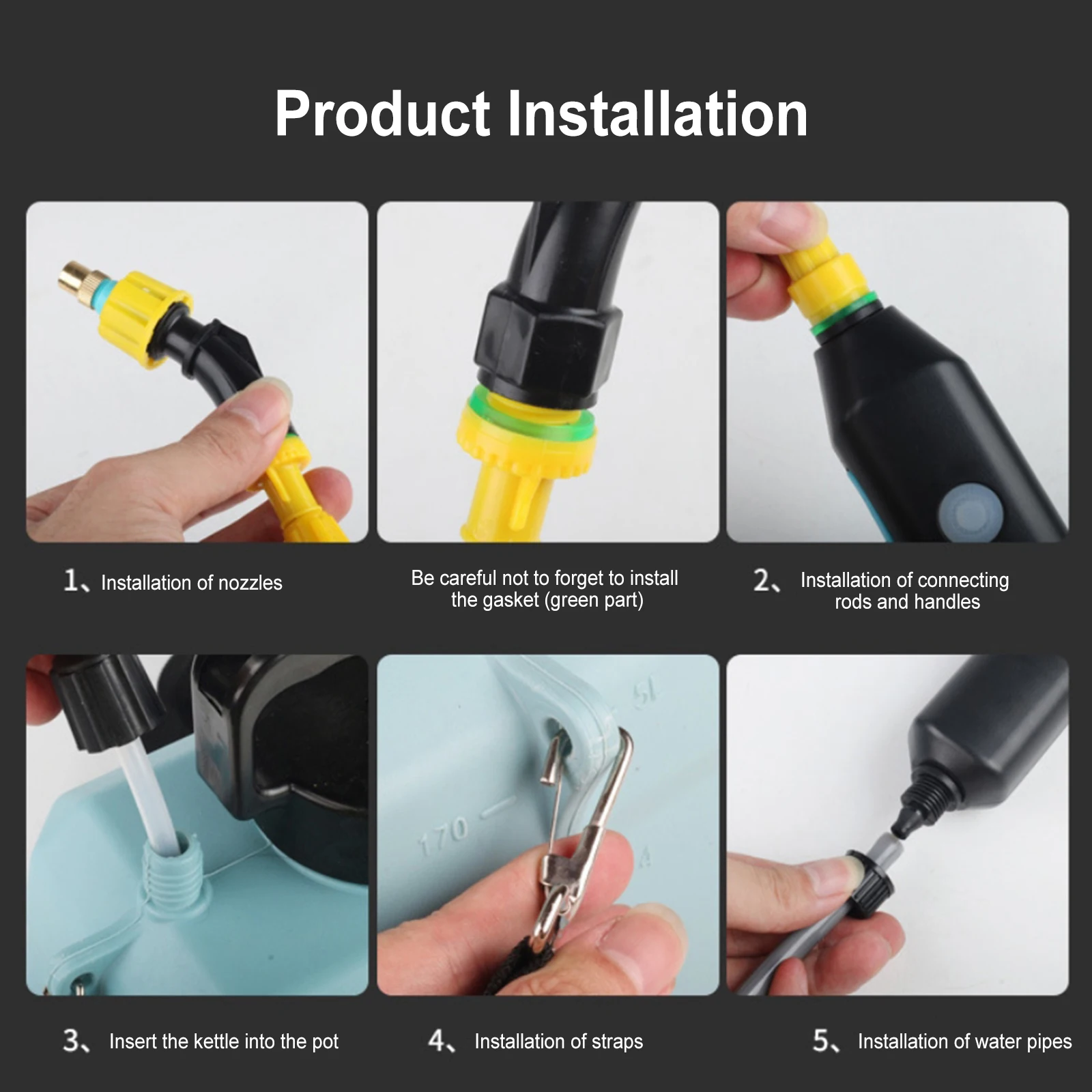 Product Installation

1、Installation of nozzles

Be careful not to forget to install the gasket (green part)

2、Installation of connecting rods and handles

5L

170

3、Insert the kettle into the pot

4、Installation of straps

5、Installation of water pipes