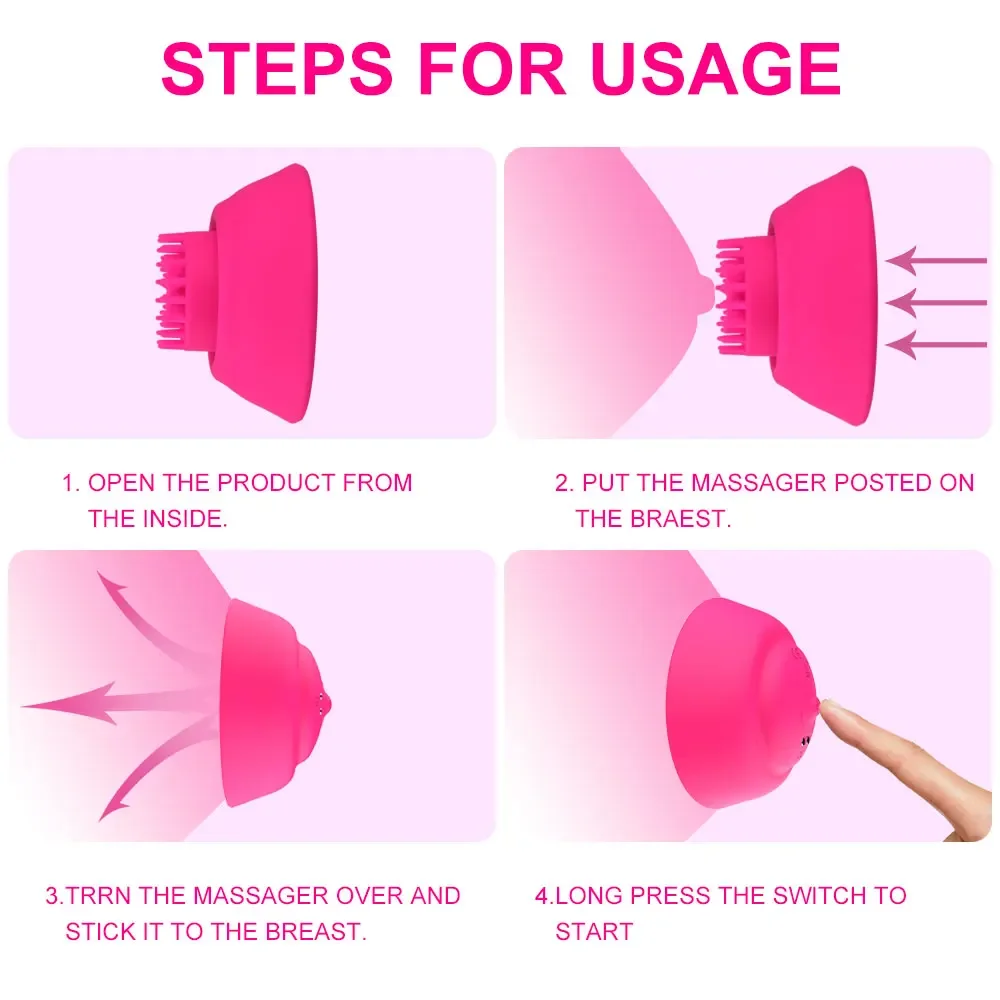 STEPS FOR USAGE

1. OPEN THE PRODUCT FROM THE INSIDE.

2. PUT THE MASSAGER POSTED ON THE BRAEST.

3.TRRN THE MASSAGER OVER AND STICK IT TO THE BREAST.

4.LONG PRESS THE SWITCH TO START