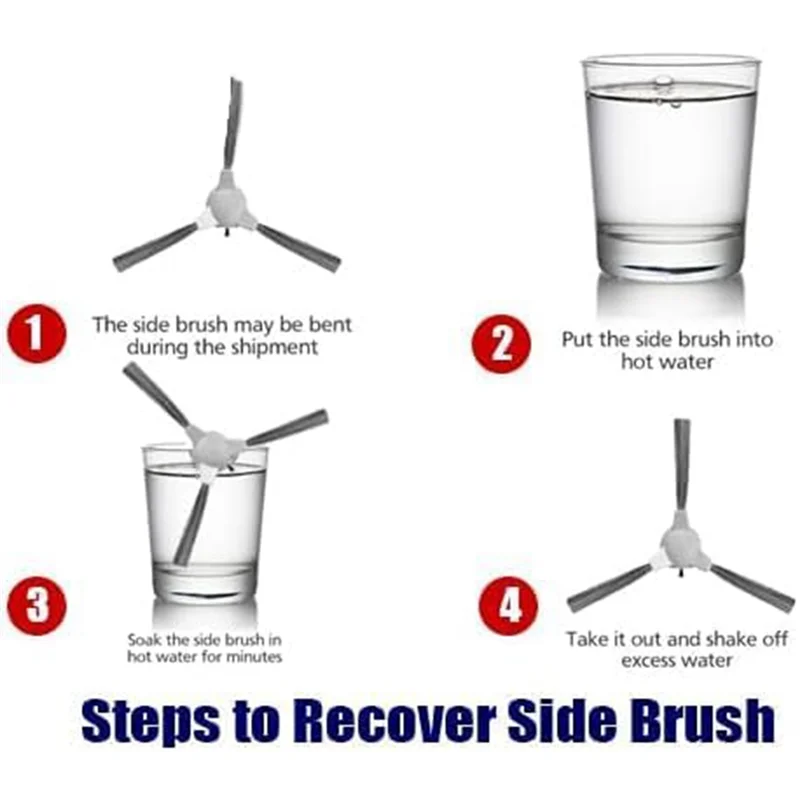 1
The side brush may be bent during the shipment

2
Put the side brush into hot water

3
Soak the side brush in hot water for minutes

4
Take it out and shake off excess water

Steps to Recover Side Brush