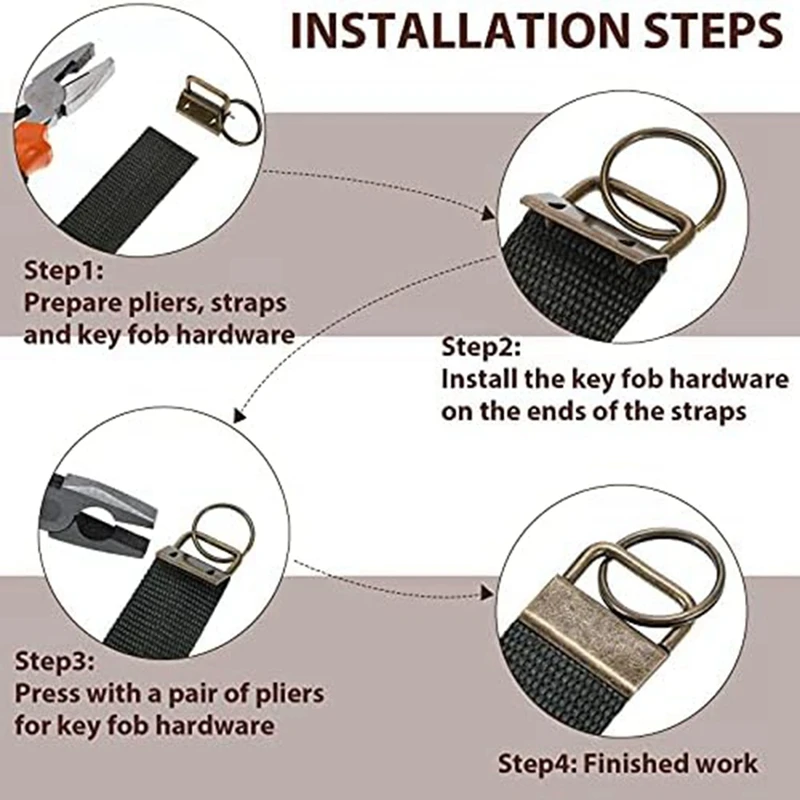 INSTALLATION STEPS

Step1:
Prepare pliers, straps and key fob hardware

Step2:
Install the key fob hardware on the ends of the straps

Step3:
Press with a pair of pliers for key fob hardware

Step4: Finished work