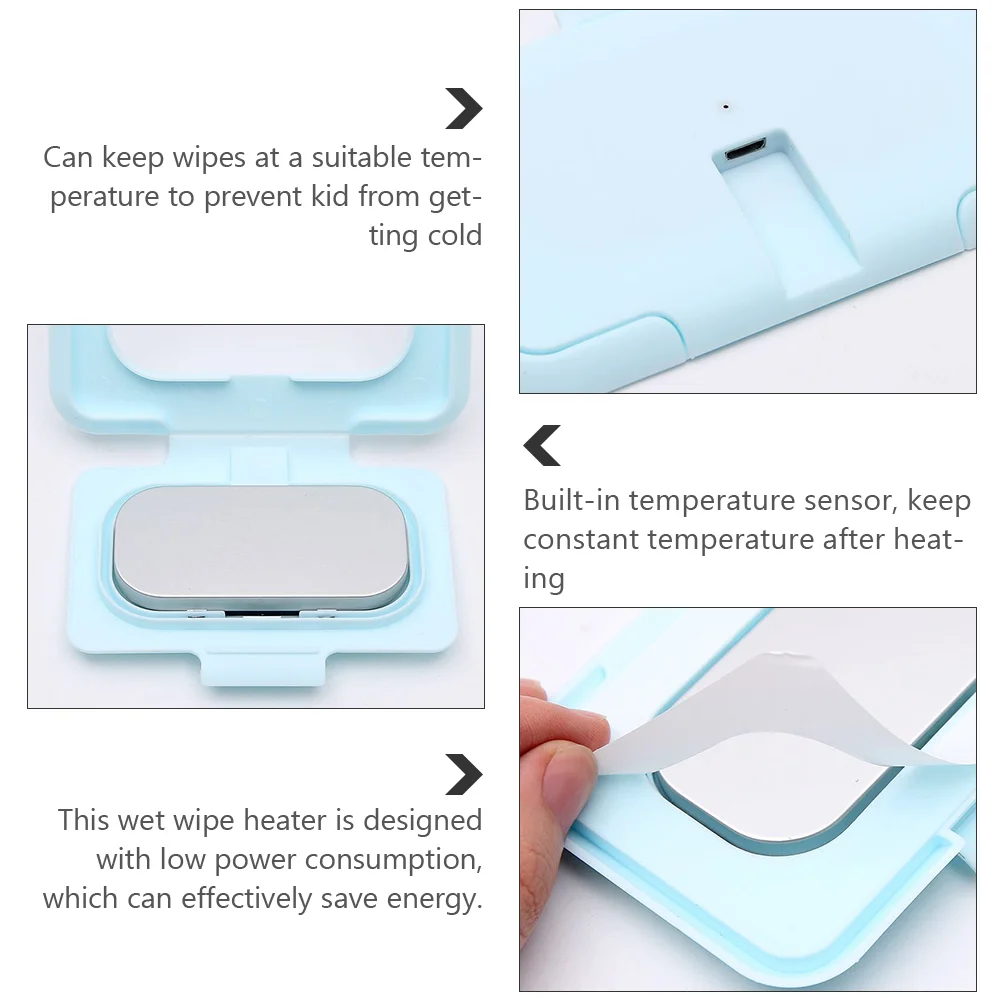 Can keep wipes at a suitable temperature to prevent kid from getting cold

Built-in temperature sensor, keep constant temperature after heating

This wet wipe heater is designed with low power consumption, which can effectively save energy.