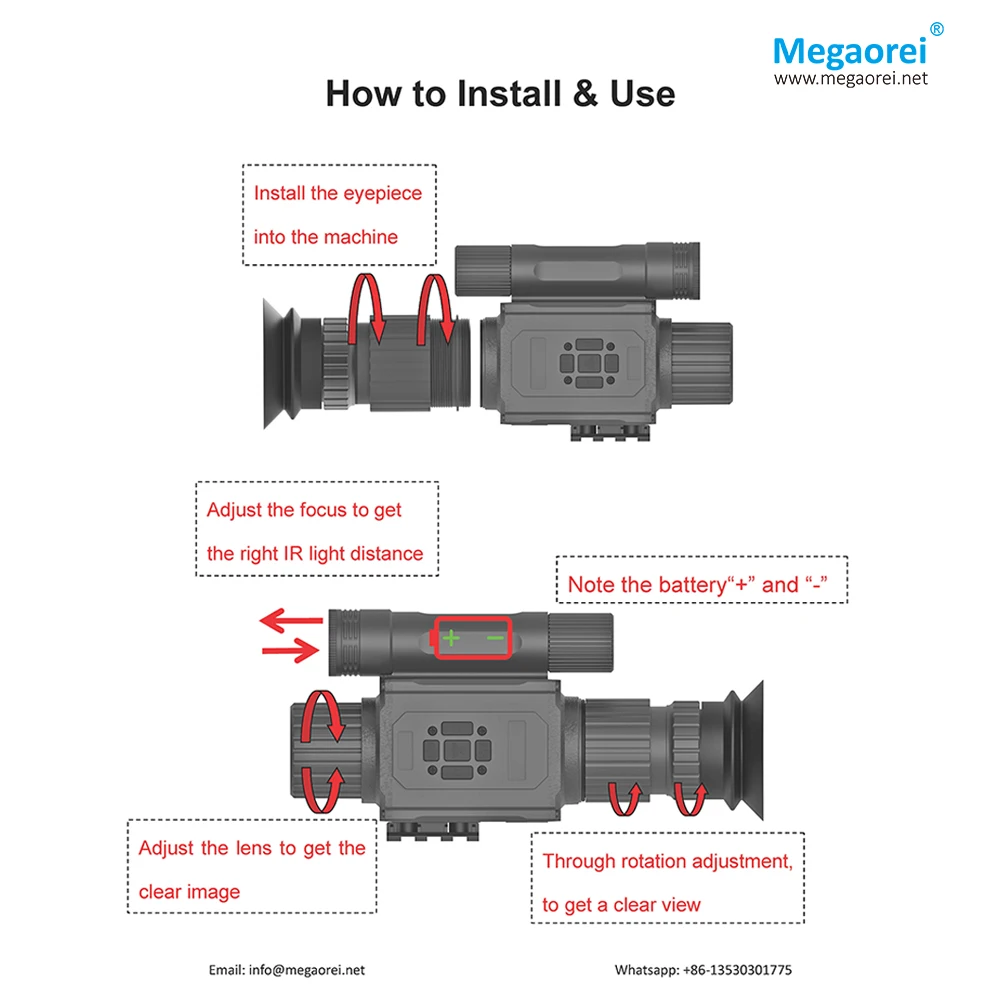 Megaorei®
www.megaorei.net

How to Install & Use

Install the eyepiece into the machine

Adjust the focus to get the right IR light distance

Note the battery“+” and “-”

+ −

Adjust the lens to get the clear image

Through rotation adjustment, to get a clear view

Email: info@megaorei.net

Whatsapp: +86-13530301775