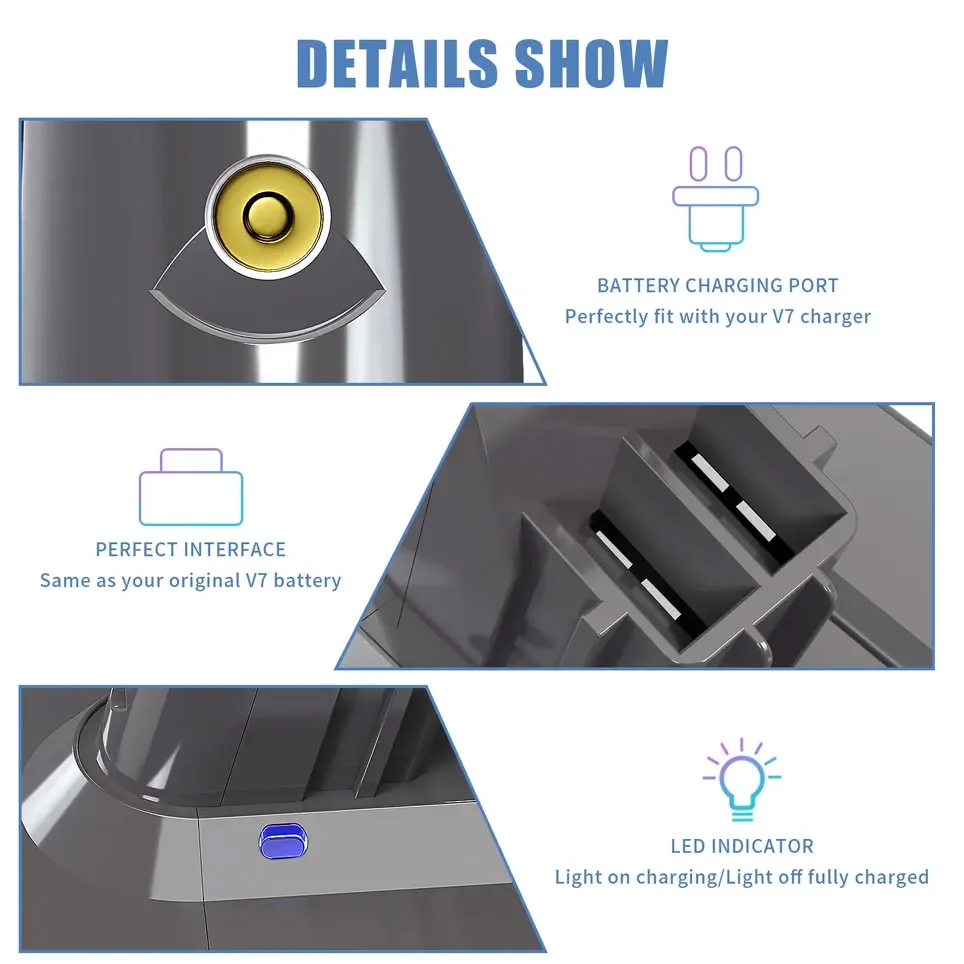 DETAILS SHOW

BATTERY CHARGING PORT
Perfectly fit with your V7 charger

PERFECT INTERFACE
Same as your original V7 battery

LED INDICATOR
Light on charging/Light off fully charged