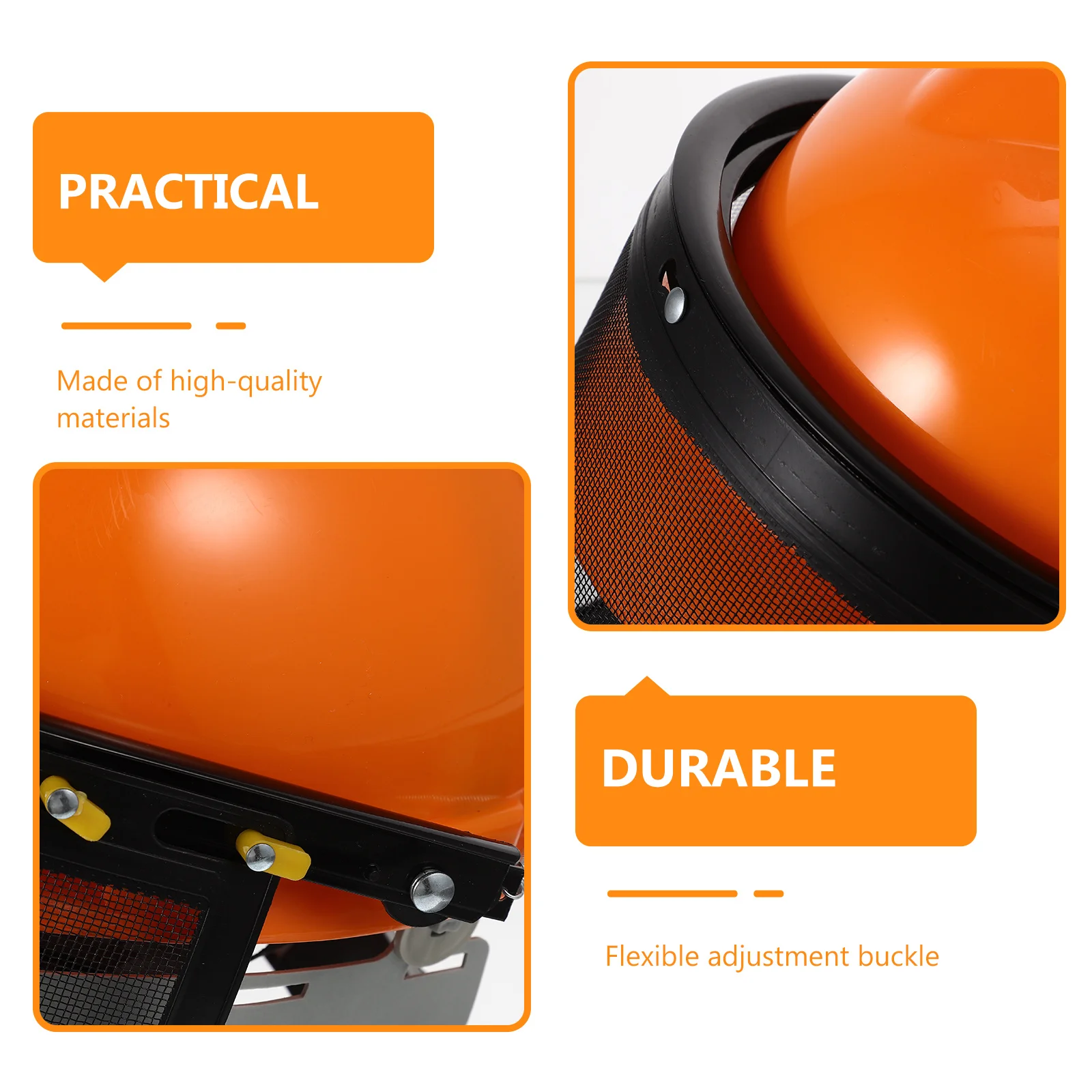 PRACTICAL

Made of high-quality materials

DURABLE

Flexible adjustment buckle