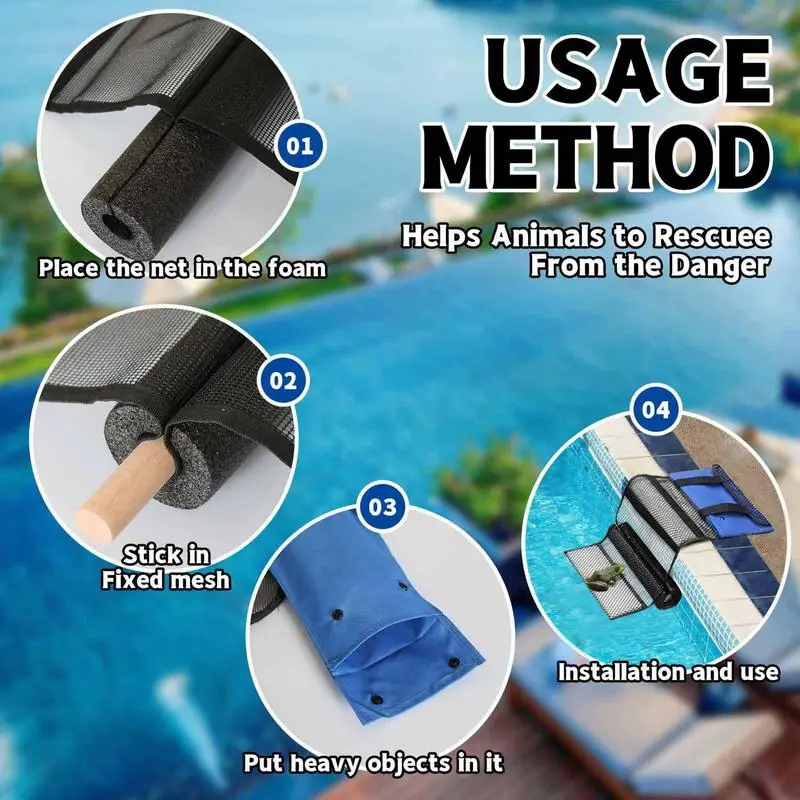 USAGE METHOD

Helps Animals to Rescuee From the Danger

01
Place the net in the foam

02
Stick in Fixed mesh

03
Put heavy objects in it

04
Installation and use