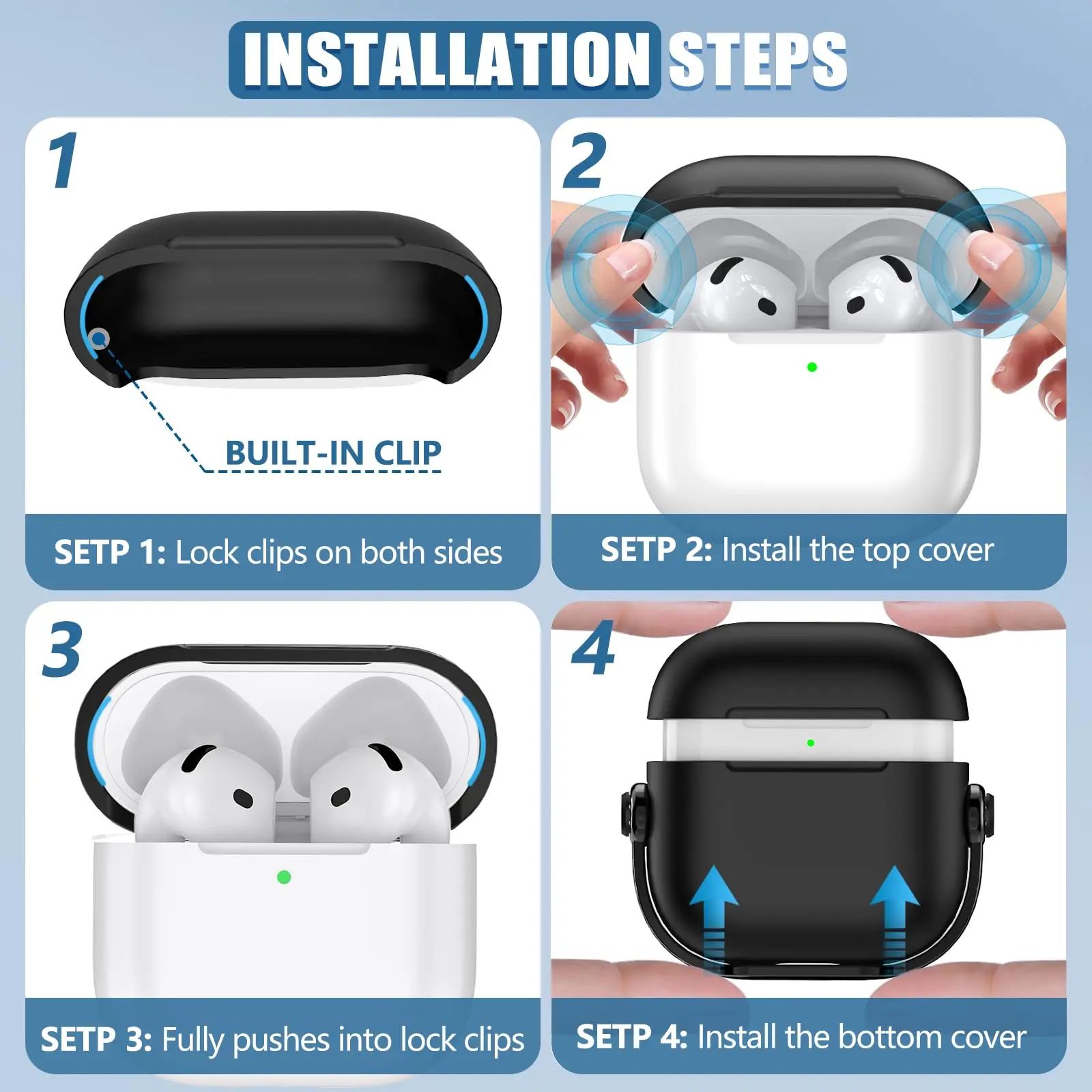 INSTALLATION STEPS

1

BUILT-IN CLIP

SETP 1: Lock clips on both sides

2

SETP 2: Install the top cover

3

SETP 3: Fully pushes into lock clips

4

SETP 4: Install the bottom cover