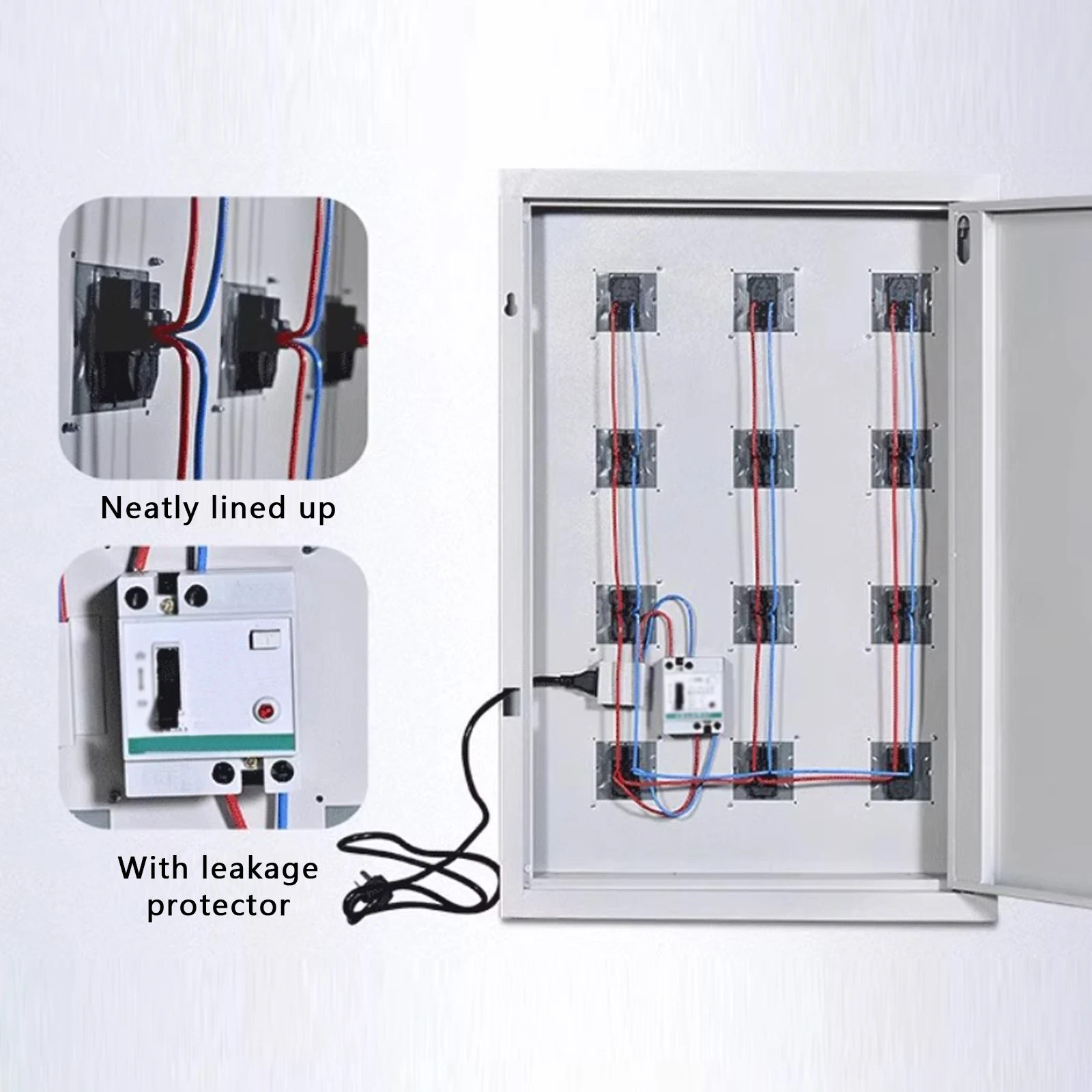 Neatly lined up

With leakage protector