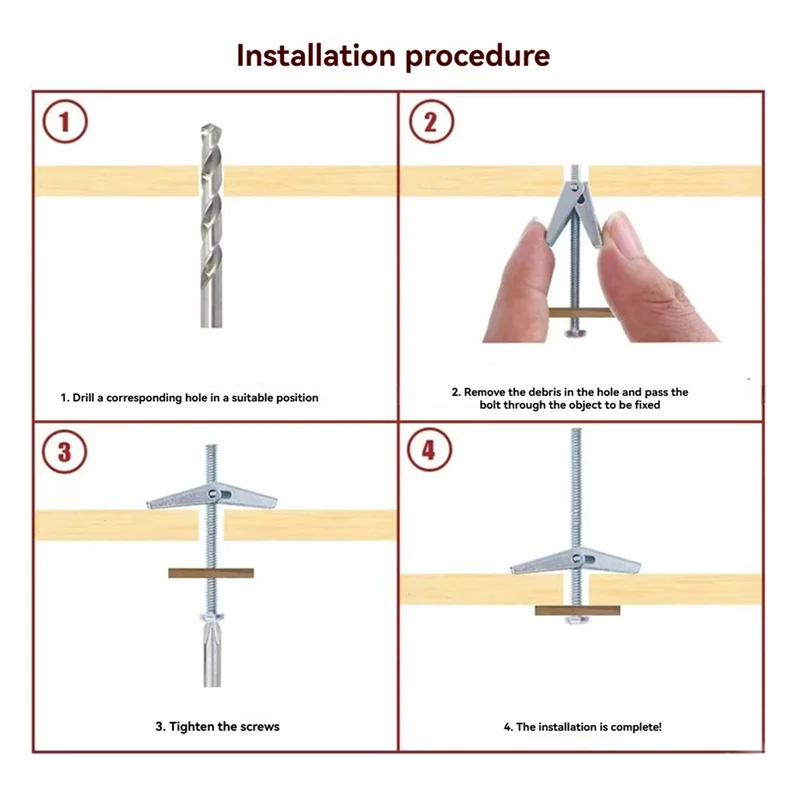 Installation procedure

1

1. Drill a corresponding hole in a suitable position

2

2. Remove the debris in the hole and pass the bolt through the object to be fixed

3

3. Tighten the screws

4

4. The installation is complete!