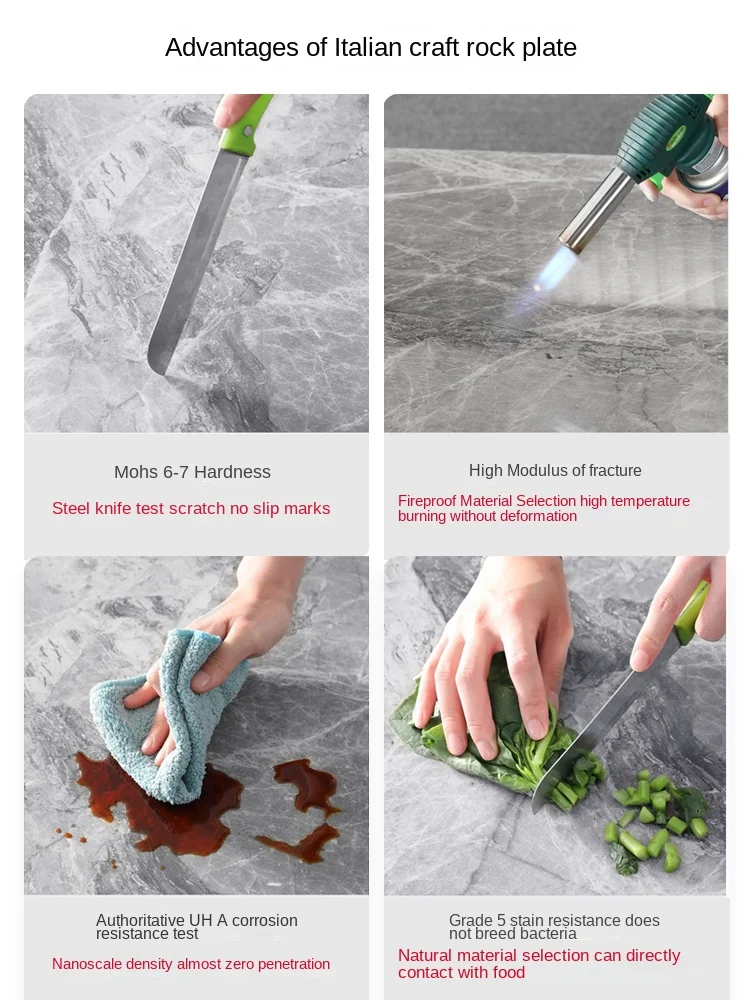 Advantages of Italian craft rock plate

Mohs 6-7 Hardness

Steel knife test scratch no slip marks

High Modulus of fracture

Fireproof Material Selection high temperature burning without deformation

Authoritative UH A corrosion resistance test

Nanoscale density almost zero penetration

Grade 5 stain resistance does not breed bacteria

Natural material selection can directly contact with food