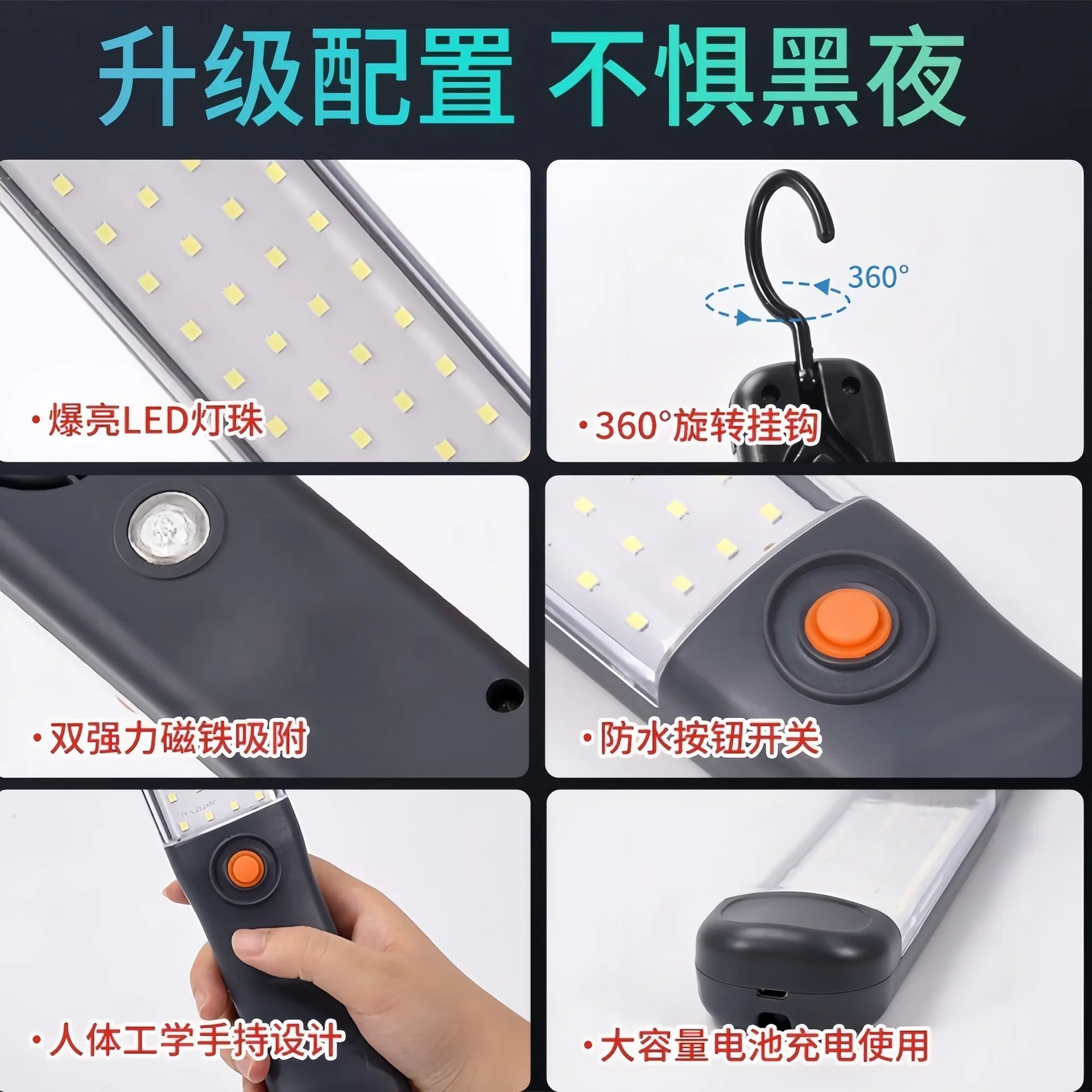 升级配置 不惧黑夜

·爆亮LED灯珠

360°

·360°旋转挂钩

·双强力磁铁吸附

·防水按钮开关

·人体工学手持设计

·大容量电池充电使用