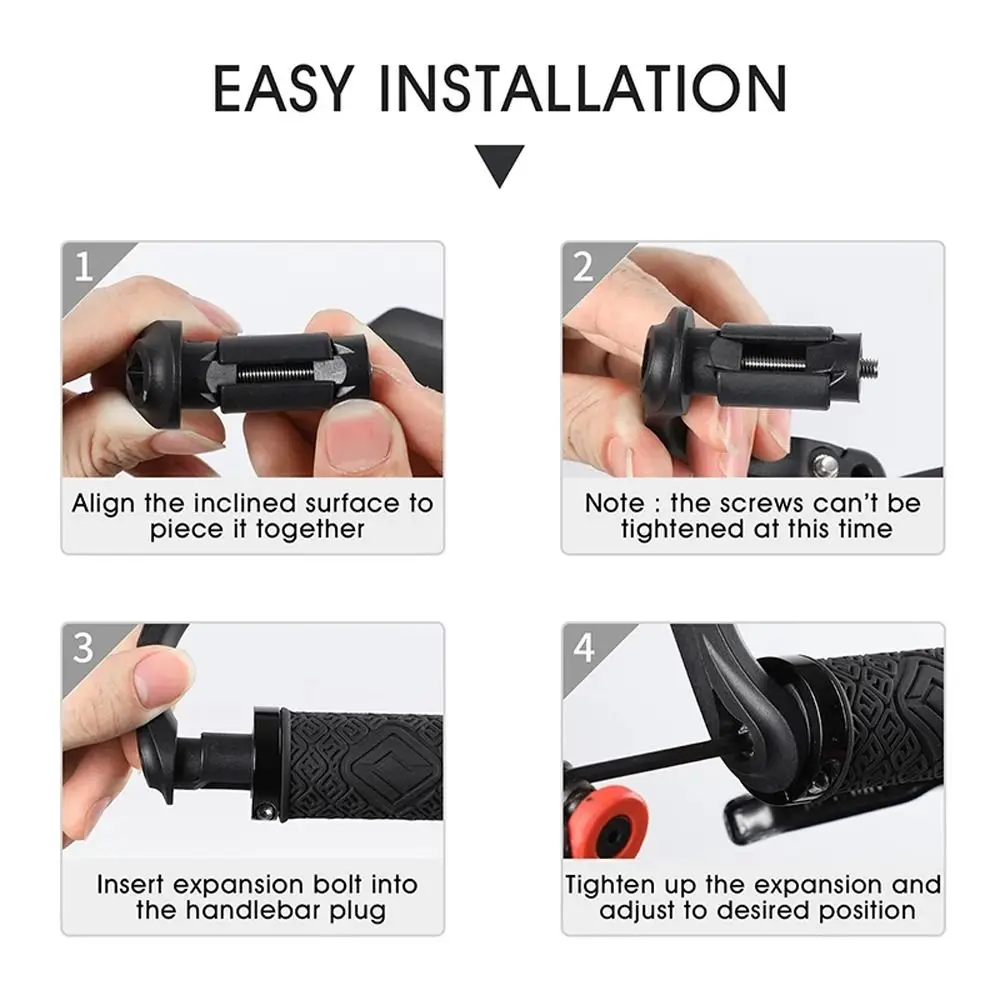 EASY INSTALLATION

1

Align the inclined surface to piece it together

2

Note : the screws can't be tightened at this time

3

Insert expansion bolt into the handlebar plug

4

Tighten up the expansion and adjust to desired position