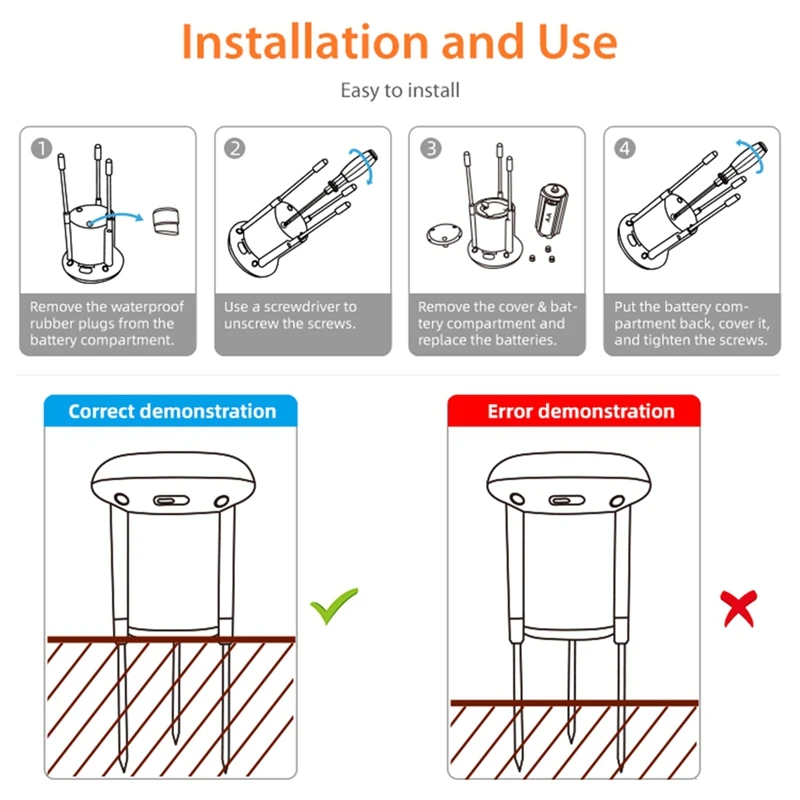 Installation and Use

Easy to install

1

Remove the waterproof rubber plugs from the battery compartment.

2

Use a screwdriver to unscrew the screws.

3

AA

Remove the cover & battery compartment and replace the batteries.

4

Put the battery compartment back, cover it, and tighten the screws.

Correct demonstration

Error demonstration