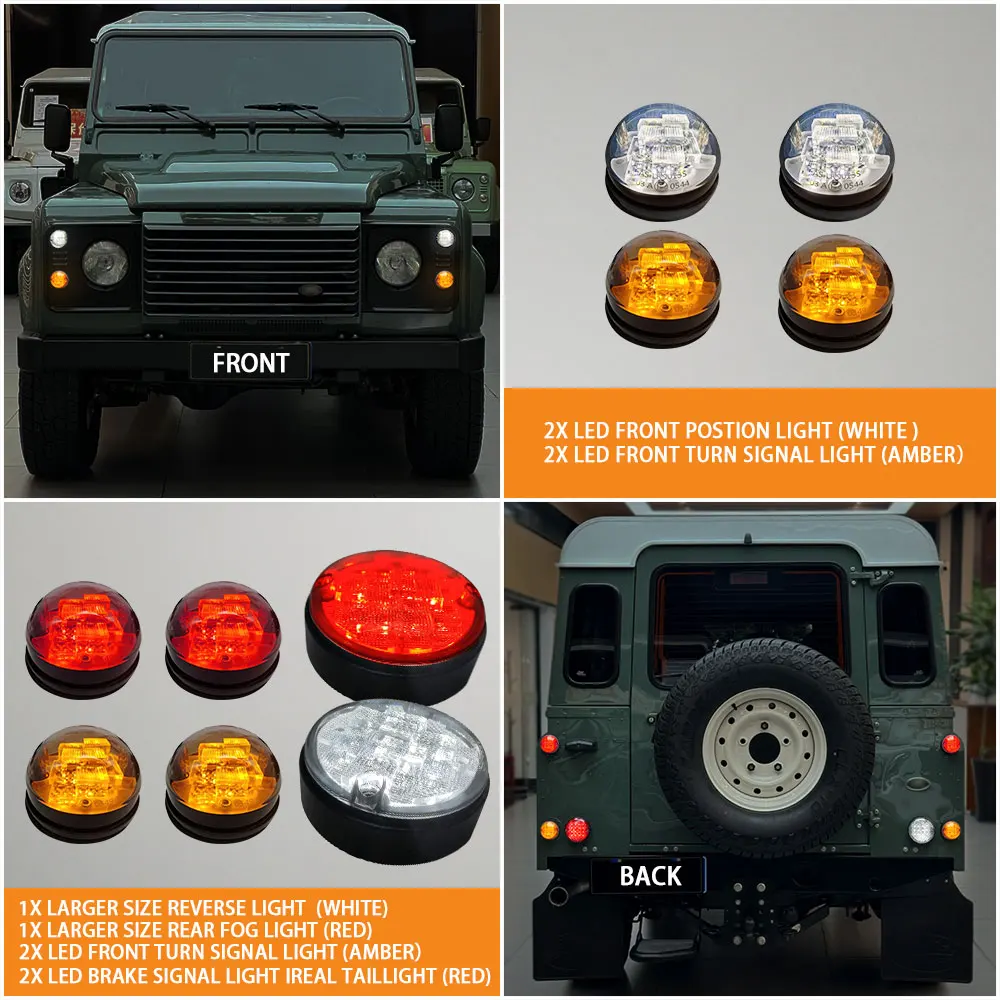 FRONT

2X LED FRONT POSTION LIGHT (WHITE )
2X LED FRONT TURN SIGNAL LIGHT (AMBER)

1X LARGER SIZE REVERSE LIGHT (WHITE)
1X LARGER SIZE REAR FOG LIGHT (RED)
2X LED FRONT TURN SIGNAL LIGHT (AMBER)
2X LED BRAKE SIGNAL LIGHT IREAL TAILLIGHT (RED)

BACK