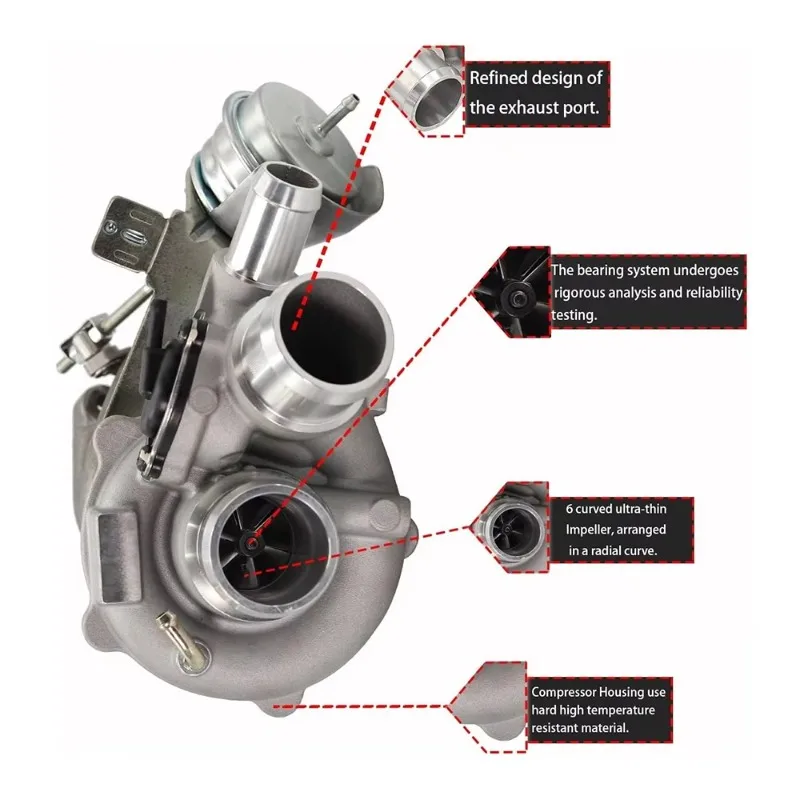 Refined design of the exhaust port.

The bearing system undergoes rigorous analysis and reliability testing.

6 curved ultra-thin Impeller, arranged in a radial curve.

Compressor Housing use hard high temperature resistant material.