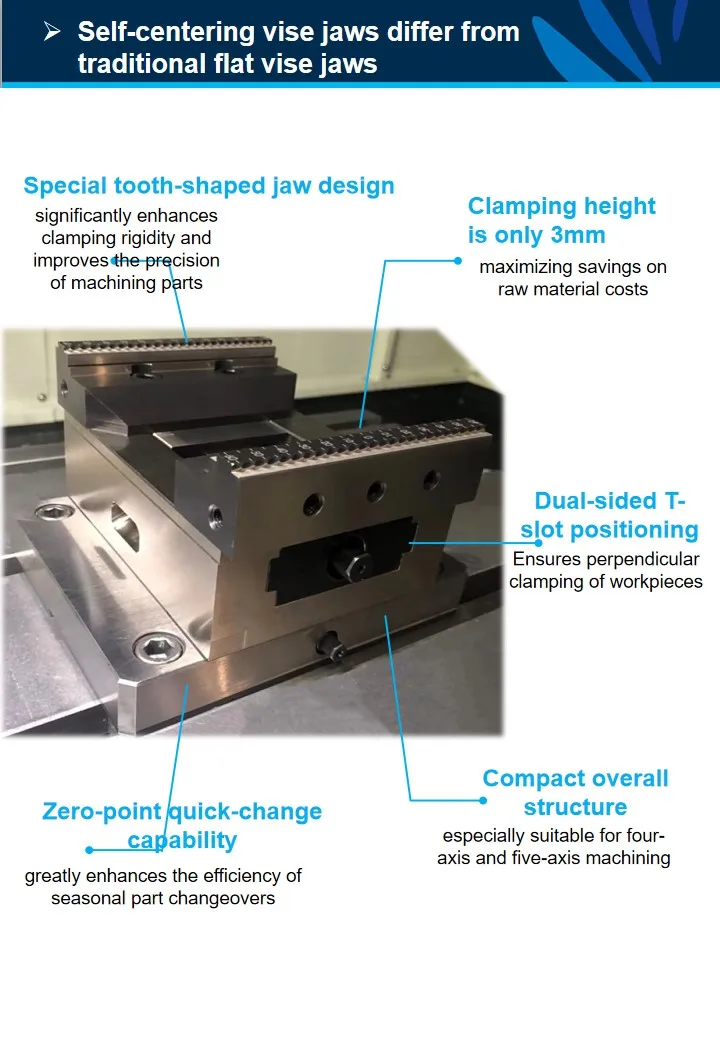 ➢ Self-centering vise jaws differ from traditional flat vise jaws

Special tooth-shaped jaw design
significantly enhances clamping rigidity and improves the precision of machining parts

Clamping height is only 3mm
maximizing savings on raw material costs

Dual-sided T-slot positioning
Ensures perpendicular clamping of workpieces

Compact overall structure
especially suitable for four-axis and five-axis machining

Zero-point quick-change capability
greatly enhances the efficiency of seasonal part changeovers