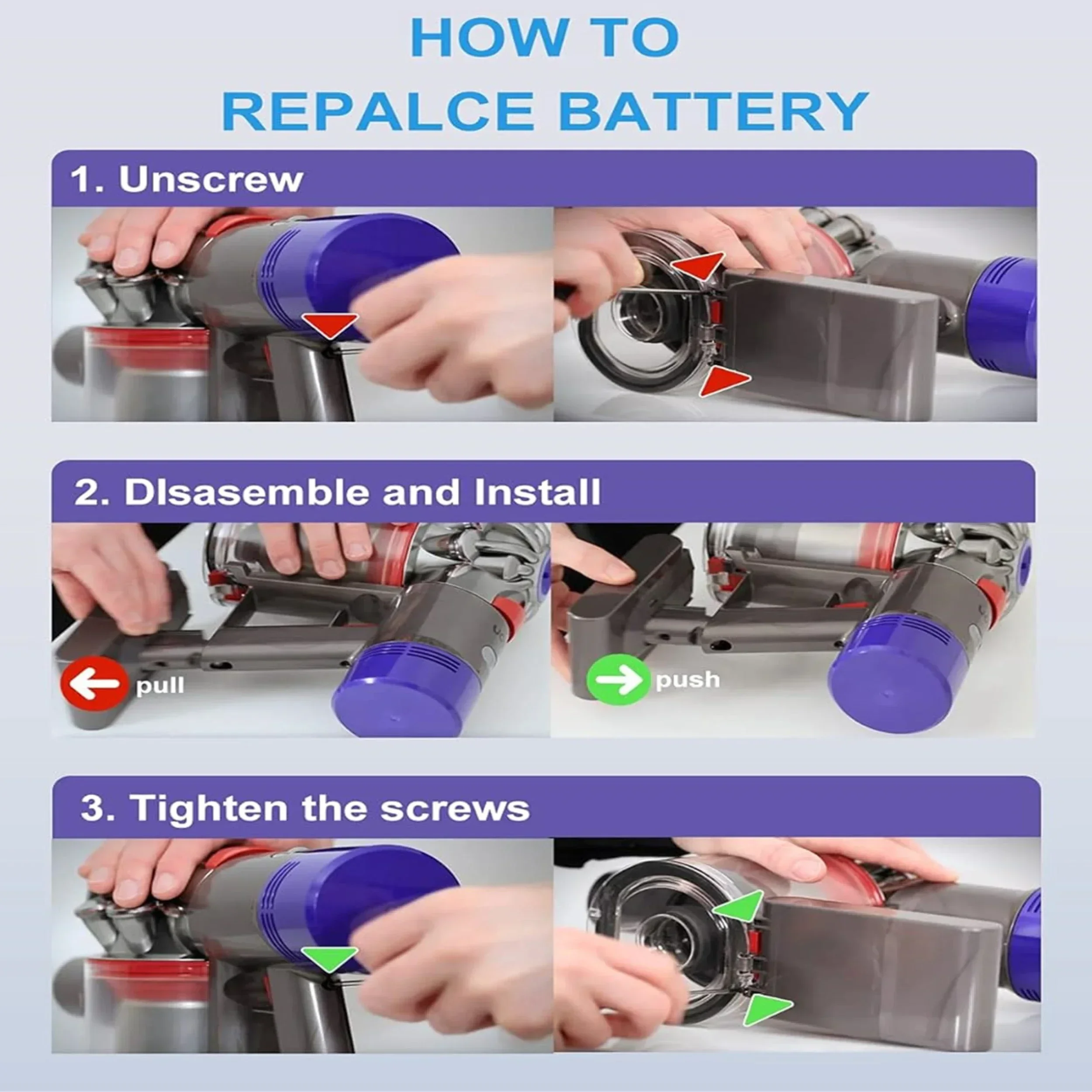 HOW TO
REPALCE BATTERY

1. Unscrew

2. DIsasemble and Install

pull

push

3. Tighten the screws