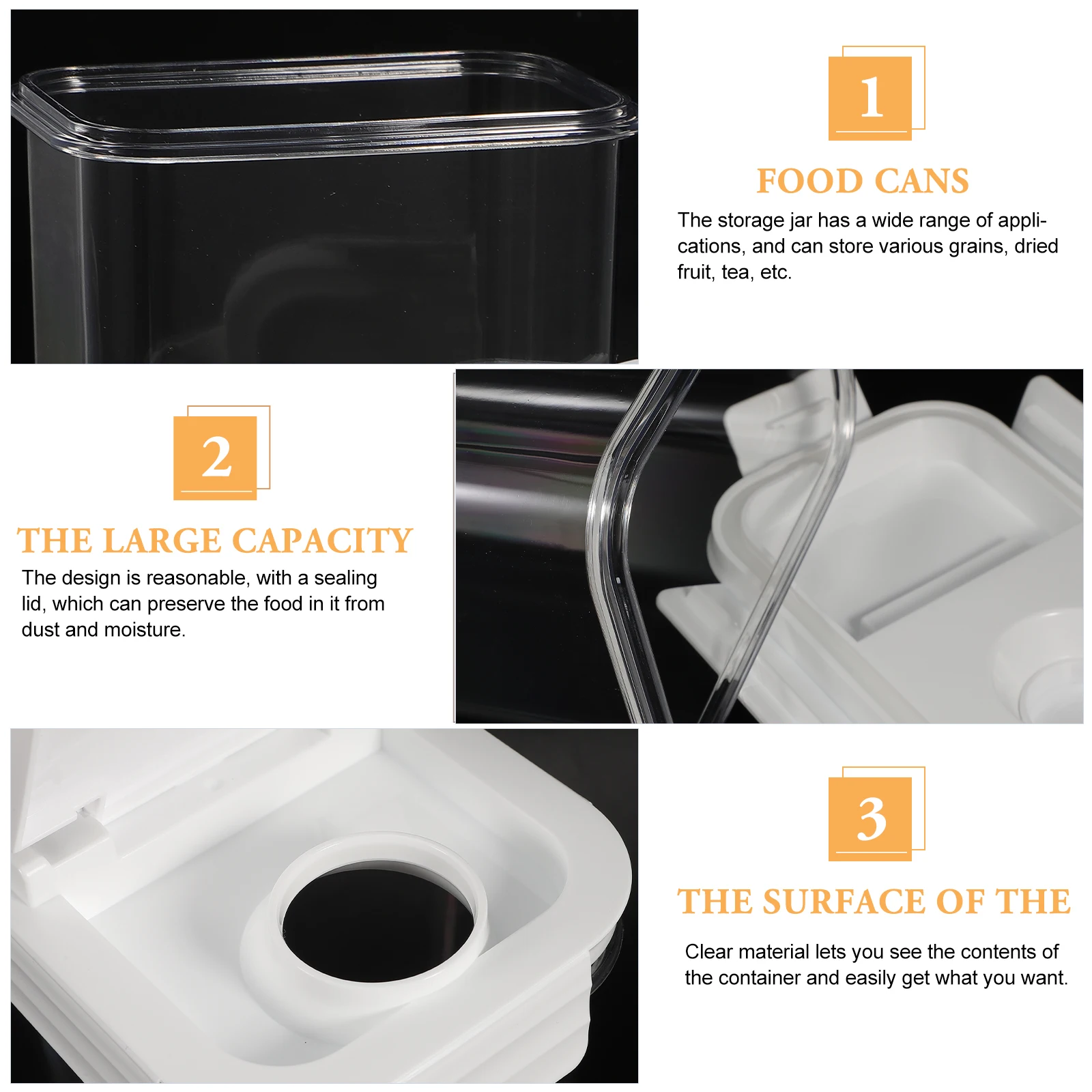 1

FOOD CANS

The storage jar has a wide range of applications, and can store various grains, dried fruit, tea, etc.

2

THE LARGE CAPACITY

The design is reasonable, with a sealing lid, which can preserve the food in it from dust and moisture.

3

THE SURFACE OF THE

Clear material lets you see the contents of the container and easily get what you want.