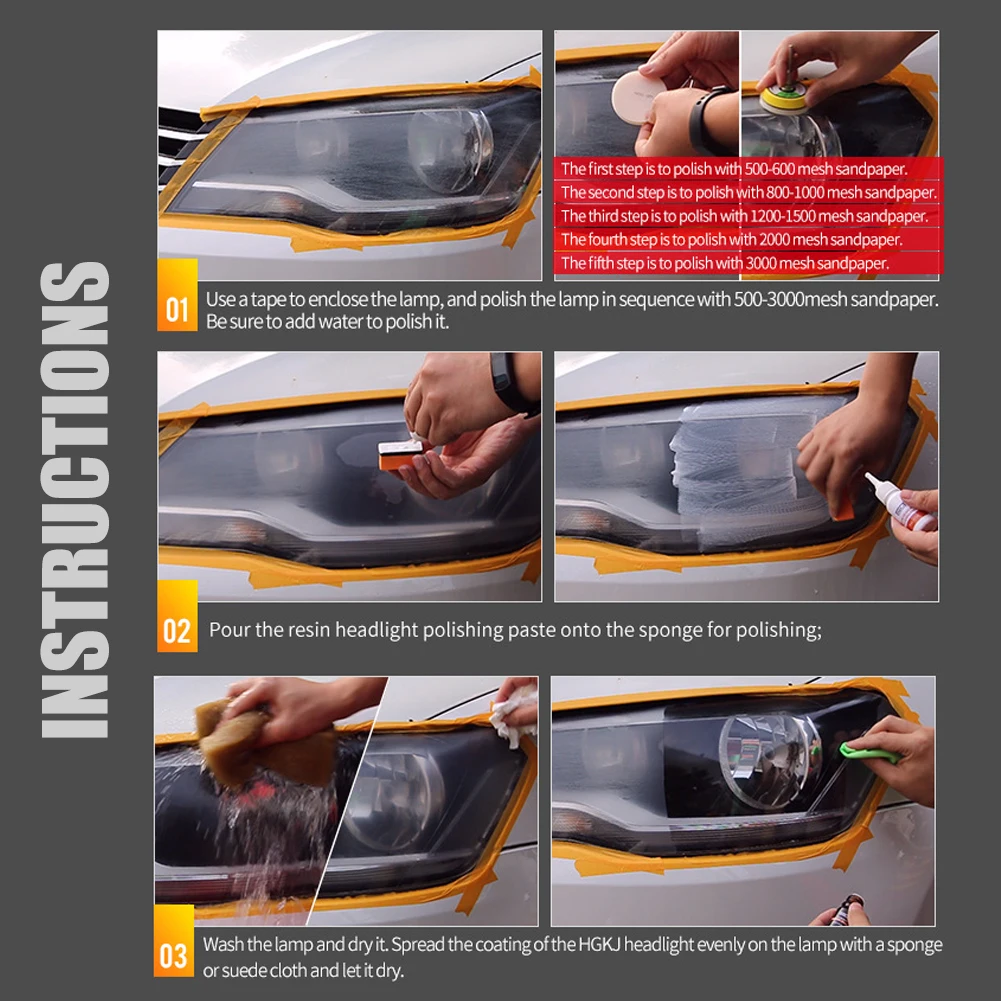 INSTRUCTIONS

The first step is to polish with 500-600 mesh sandpaper.
The second step is to polish with 800-1000 mesh sandpaper.
The third step is to polish with 1200-1500 mesh sandpaper.
The fourth step is to polish with 2000 mesh sandpaper.
The fifth step is to polish with 3000 mesh sandpaper.

01 Use a tape to enclose the lamp, and polish the lamp in sequence with 500-3000mesh sandpaper. Be sure to add water to polish it.

02 Pour the resin headlight polishing paste onto the sponge for polishing;

03 Wash the lamp and dry it. Spread the coating of the HGKJ headlight evenly on the lamp with a sponge or suede cloth and let it dry.