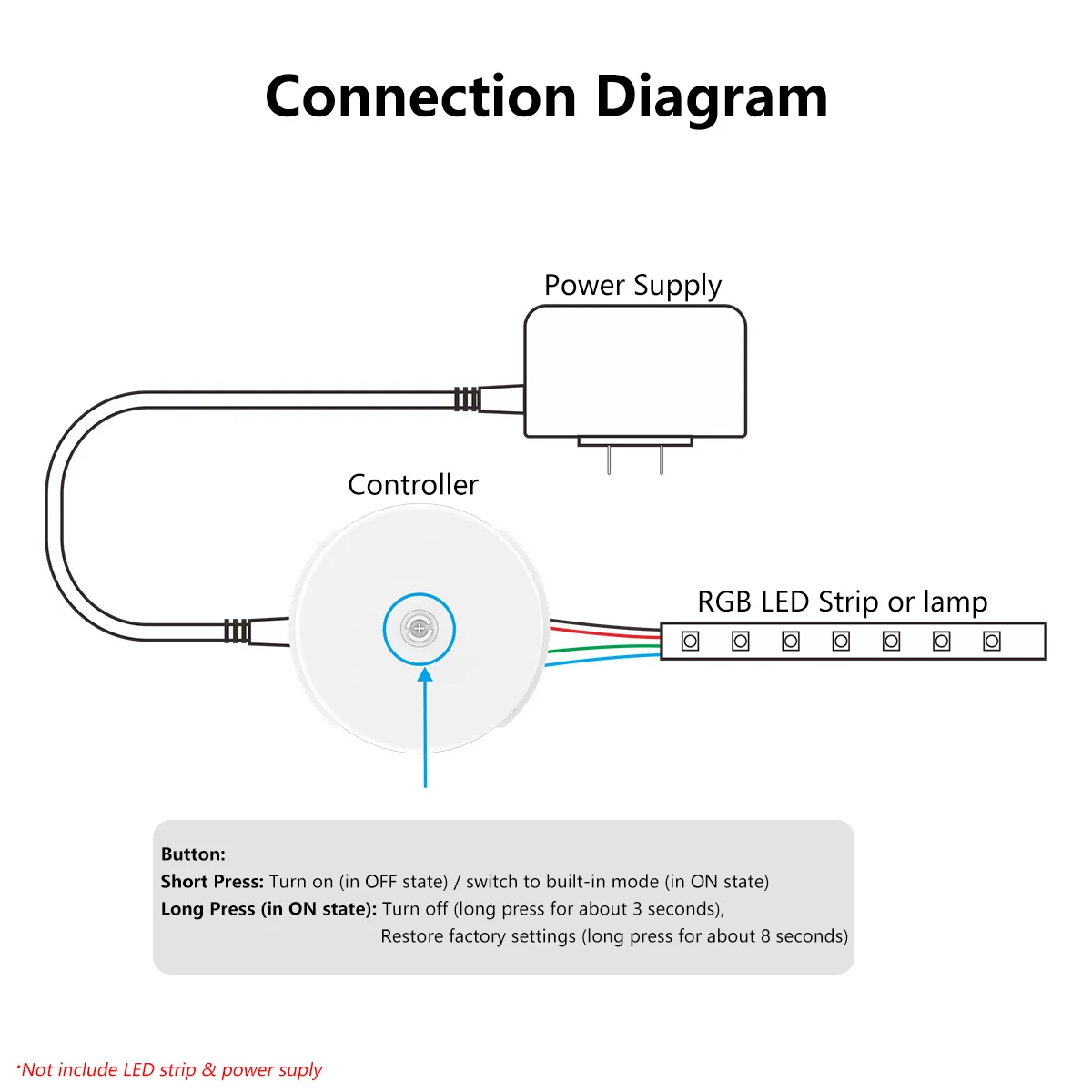 Connection Diagram

Power Supply

Controller

RGB LED Strip or lamp

Button:
Short Press: Turn on (in OFF state) / switch to built-in mode (in ON state)
Long Press (in ON state): Turn off (long press for about 3 seconds),
Restore factory settings (long press for about 8 seconds)

*Not include LED strip & power suply