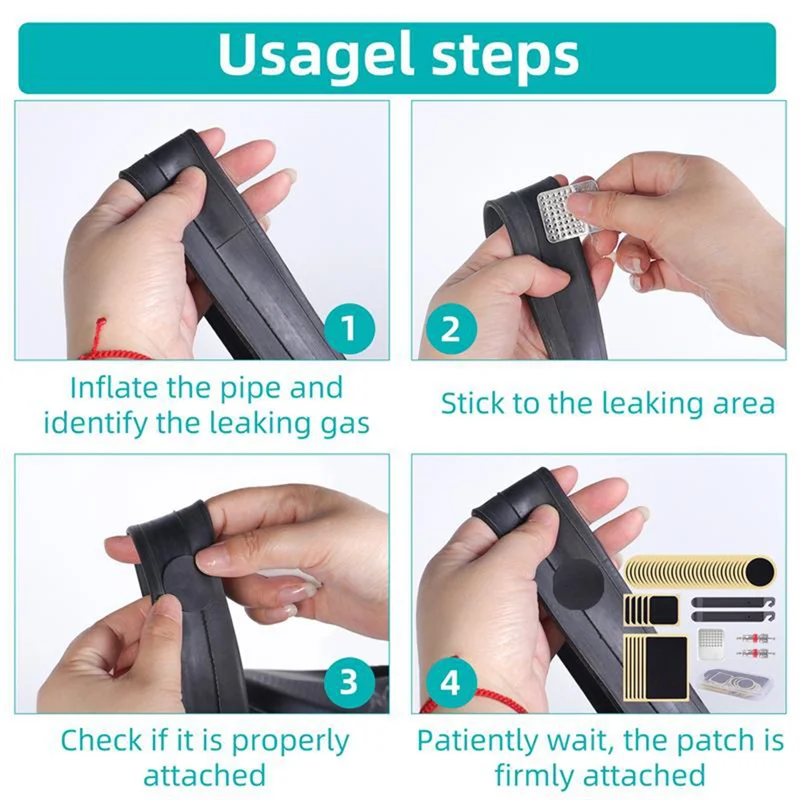 Usagel steps

1

Inflate the pipe and identify the leaking gas

2

Stick to the leaking area

3

Check if it is properly attached

4

Patiently wait, the patch is firmly attached