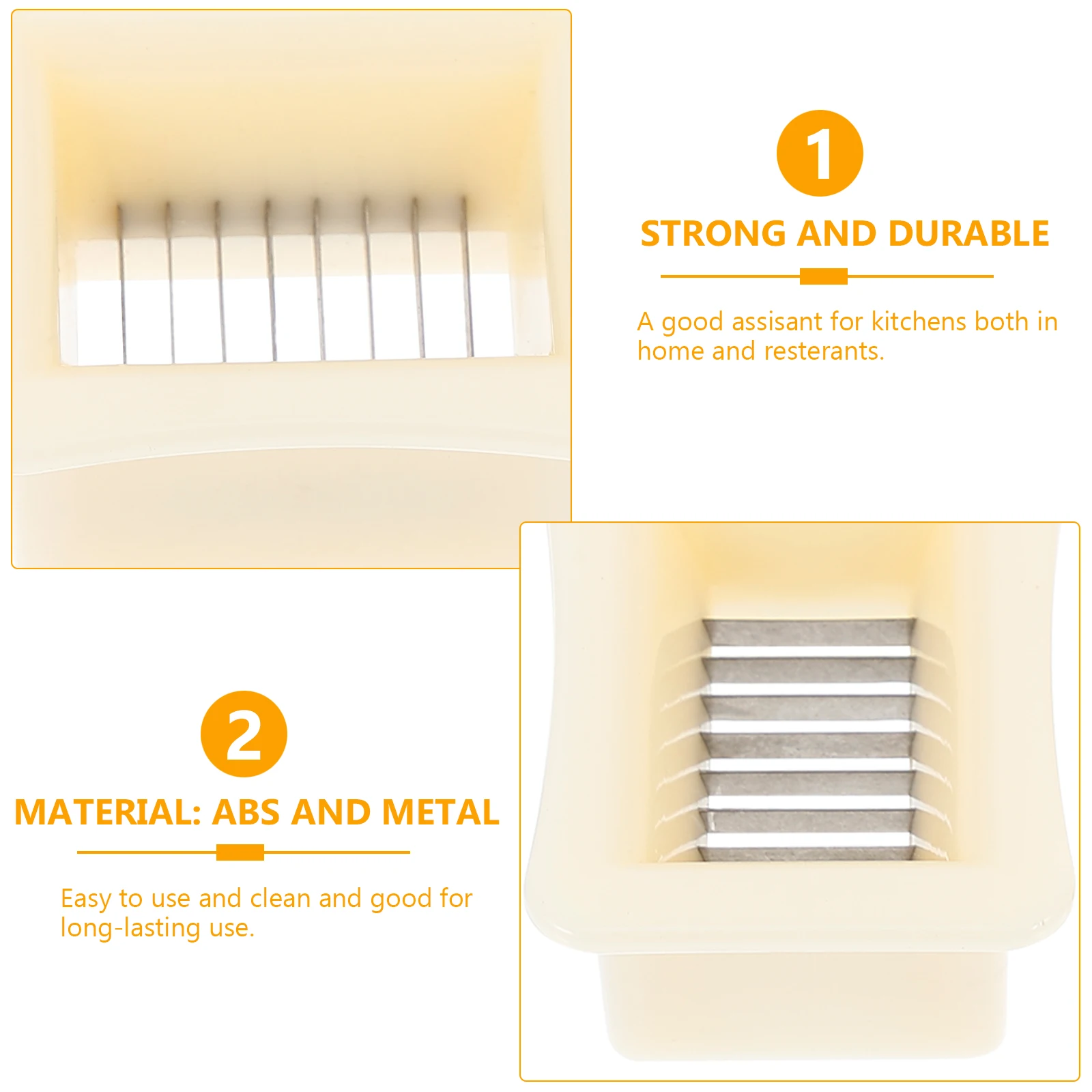 1

STRONG AND DURABLE

A good assisant for kitchens both in home and resterants.

2

MATERIAL: ABS AND METAL

Easy to use and clean and good for long-lasting use.