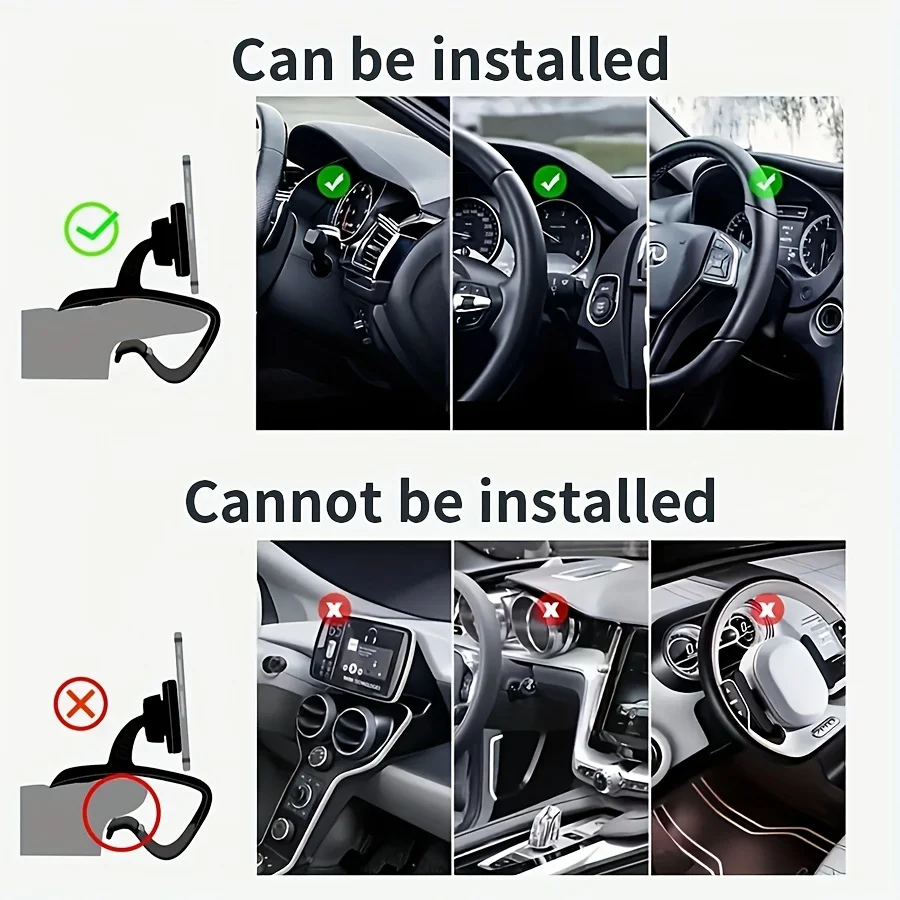 Can be installed

Cannot be installed