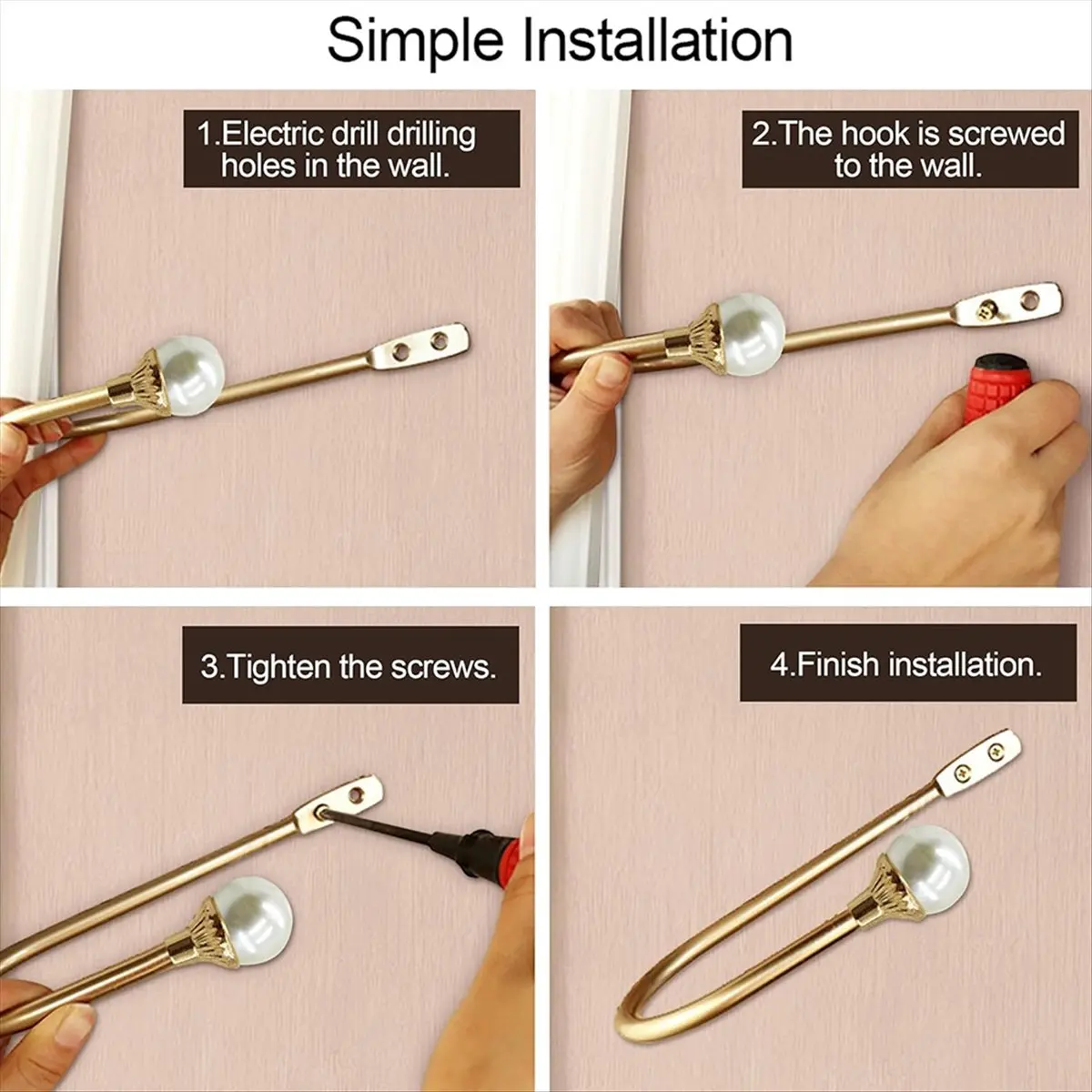 Simple Installation

1.Electric drill drilling holes in the wall.

2.The hook is screwed to the wall.

3.Tighten the screws.

4.Finish installation.