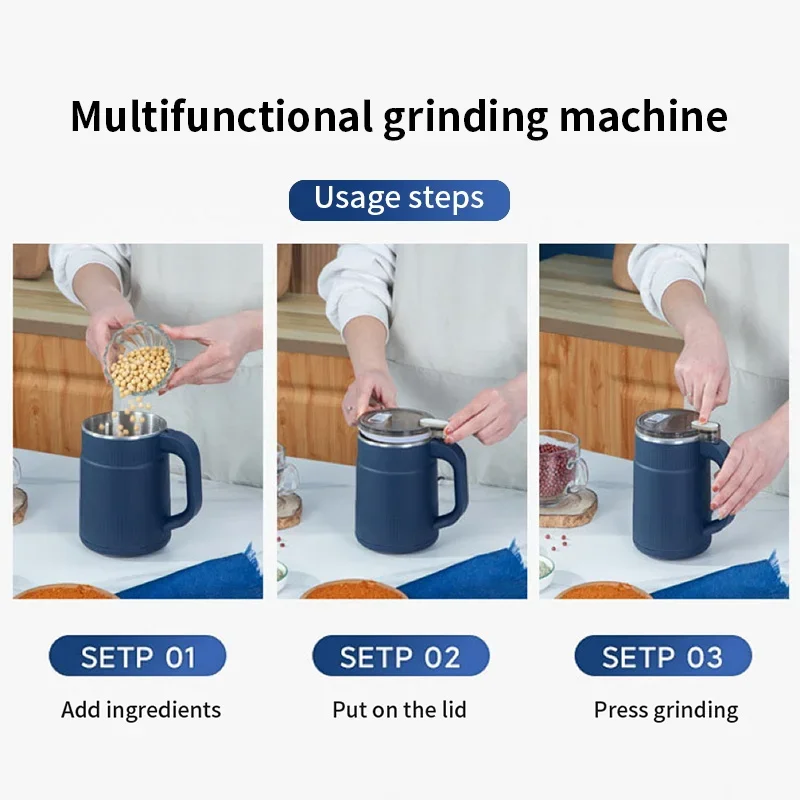 Multifunctional grinding machine

Usage steps

SETP 01

Add ingredients

SETP 02

Put on the lid

SETP 03

Press grinding