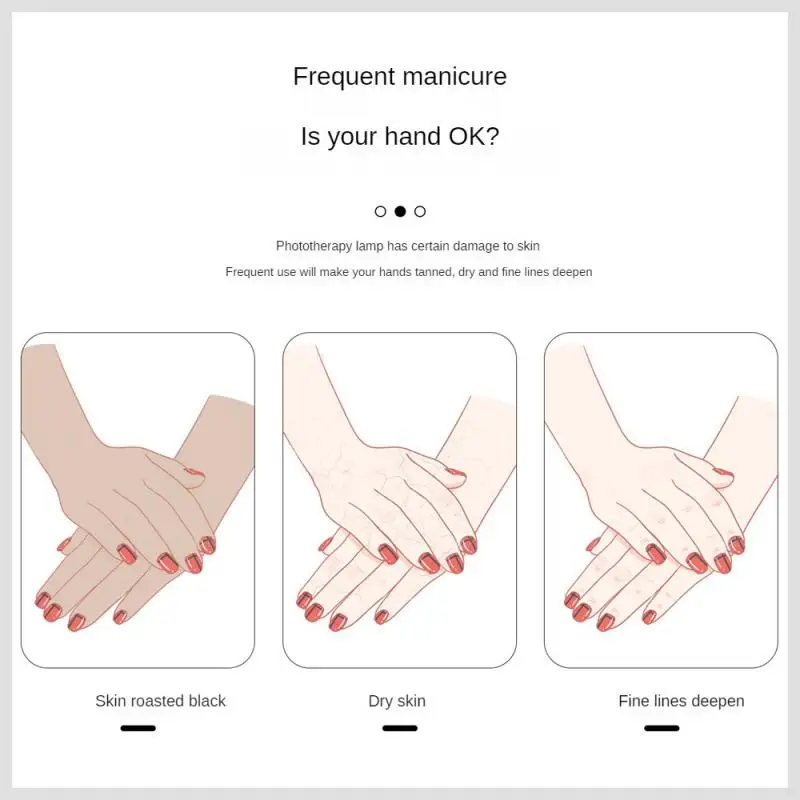 Frequent manicure

Is your hand OK?

Phototherapy lamp has certain damage to skin

Frequent use will make your hands tanned, dry and fine lines deepen

Skin roasted black

Dry skin

Fine lines deepen