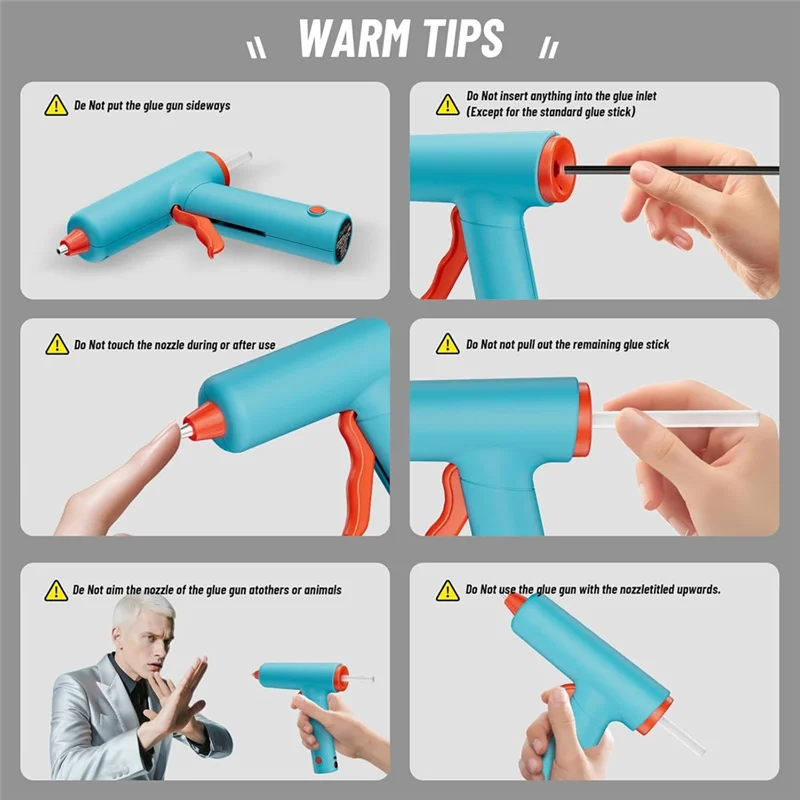 WARM TIPS

De Not put the glue gun sideways

Do Not insert anything into the glue inlet (Except for the standard glue stick)

Do Not touch the nozzle during or after use

Do Not not pull out the remaining glue stick

De Not aim the nozzle of the glue gun atothers or animals

Do Not use the glue gun with the nozzletitled upwards.