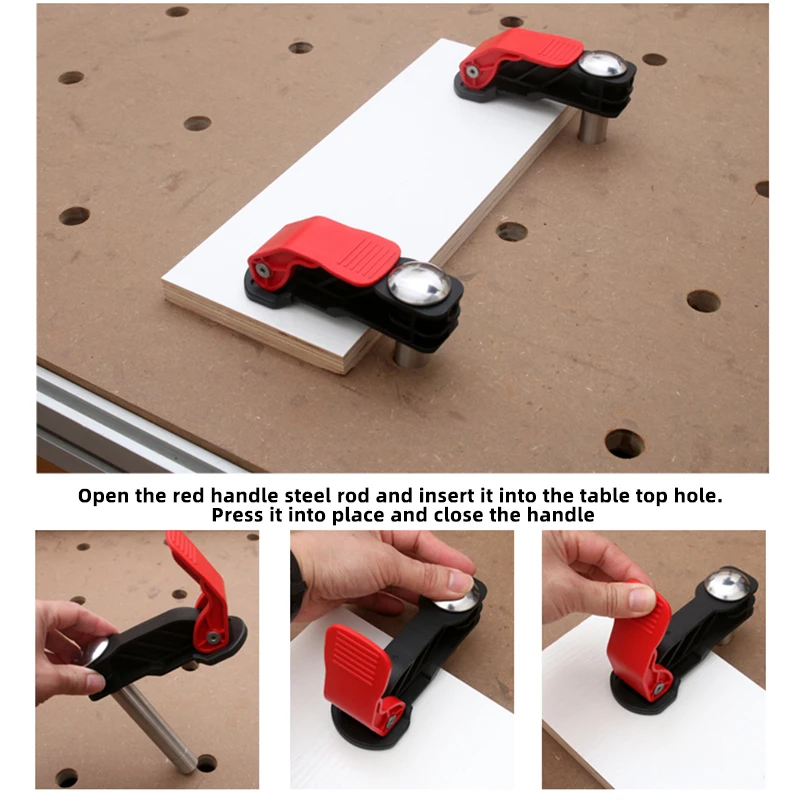 Open the red handle steel rod and insert it into the table top hole. Press it into place and close the handle