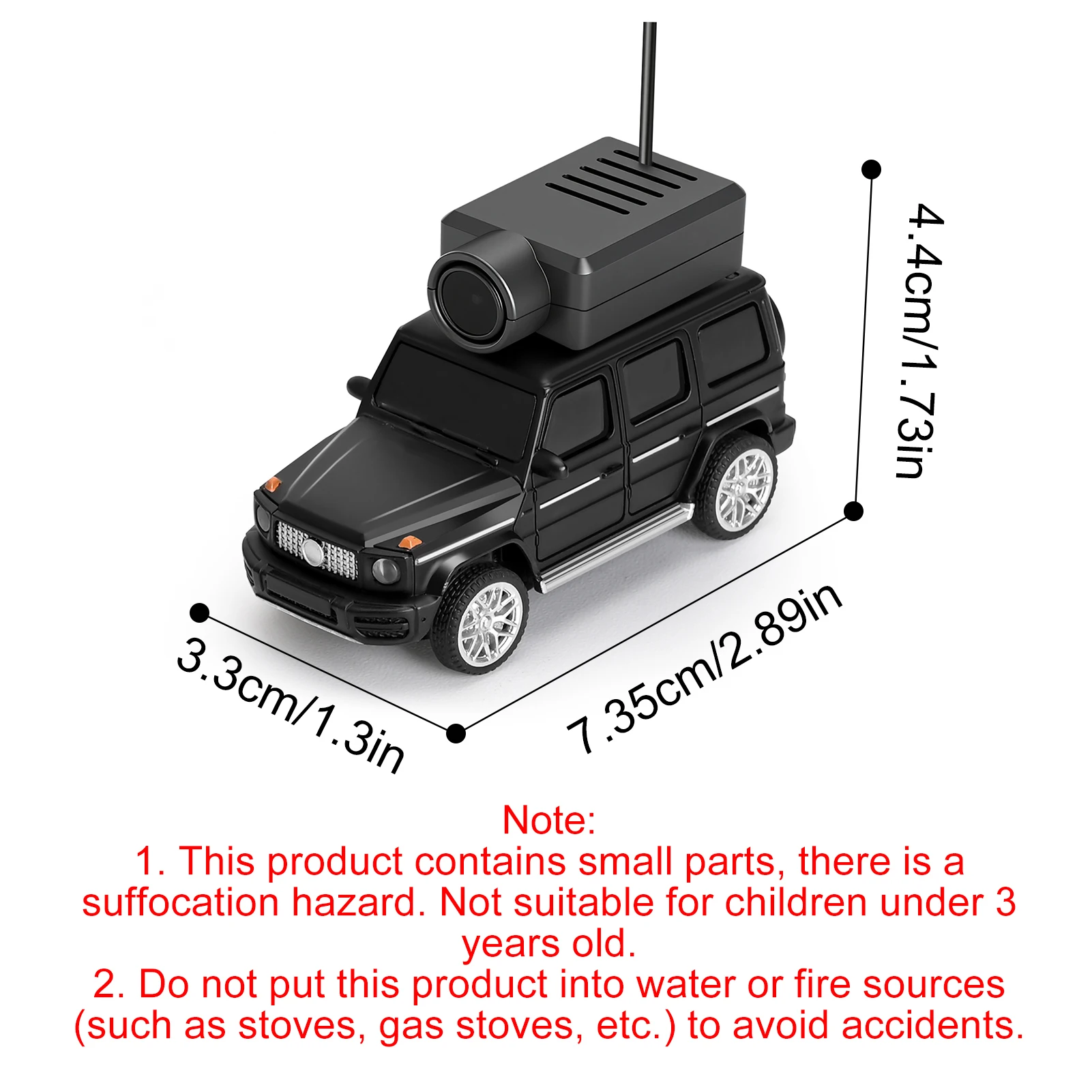 4.4cm/1.73in

3.3cm/1.3in

7.35cm/2.89in

Note:
1. This product contains small parts, there is a suffocation hazard. Not suitable for children under 3 years old.
2. Do not put this product into water or fire sources (such as stoves, gas stoves, etc.) to avoid accidents.