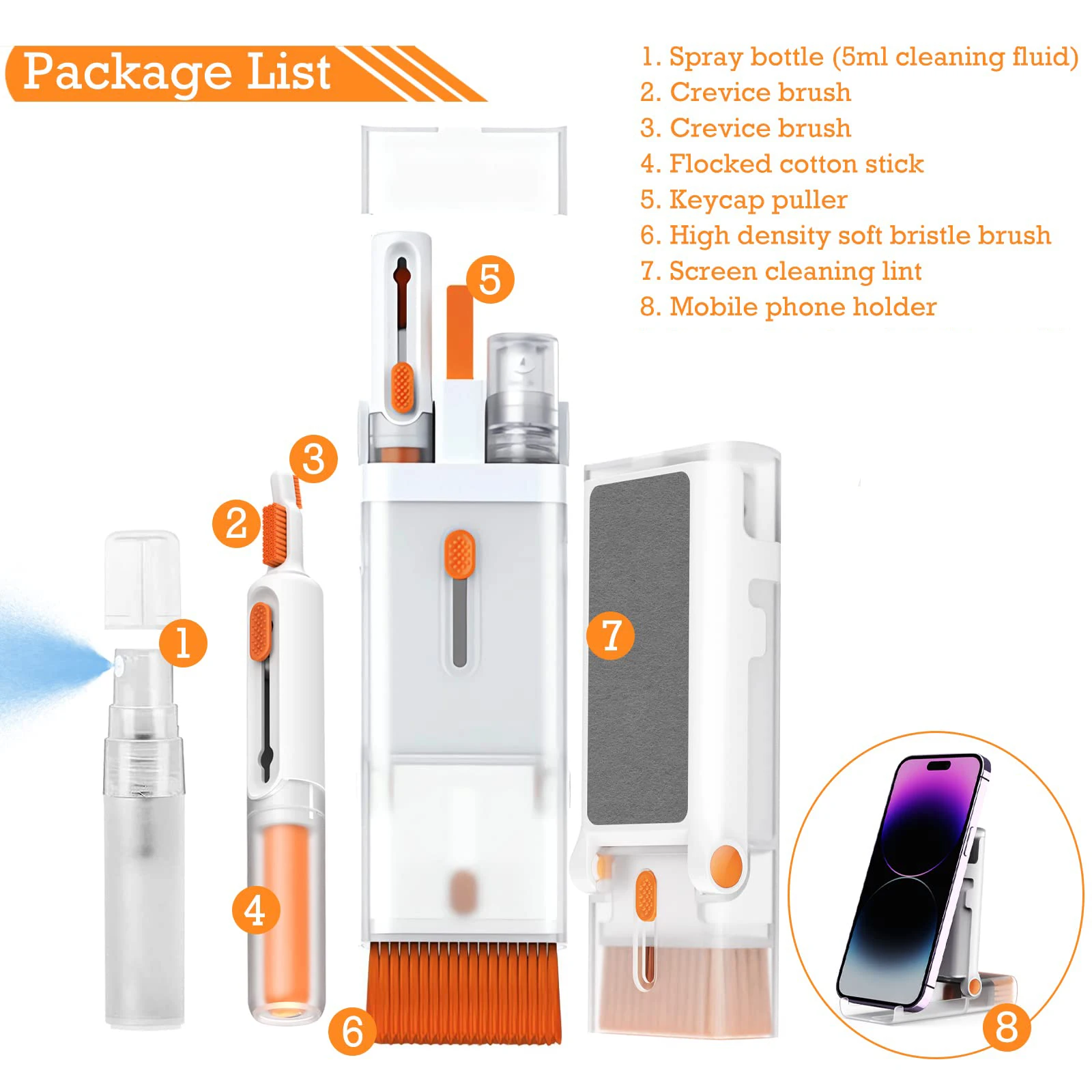 Package List

1. Spray bottle (5ml cleaning fluid)
2. Crevice brush
3. Crevice brush
4. Flocked cotton stick
5. Keycap puller
6. High density soft bristle brush
7. Screen cleaning lint
8. Mobile phone holder

5
3
2
1
7
4
6
8