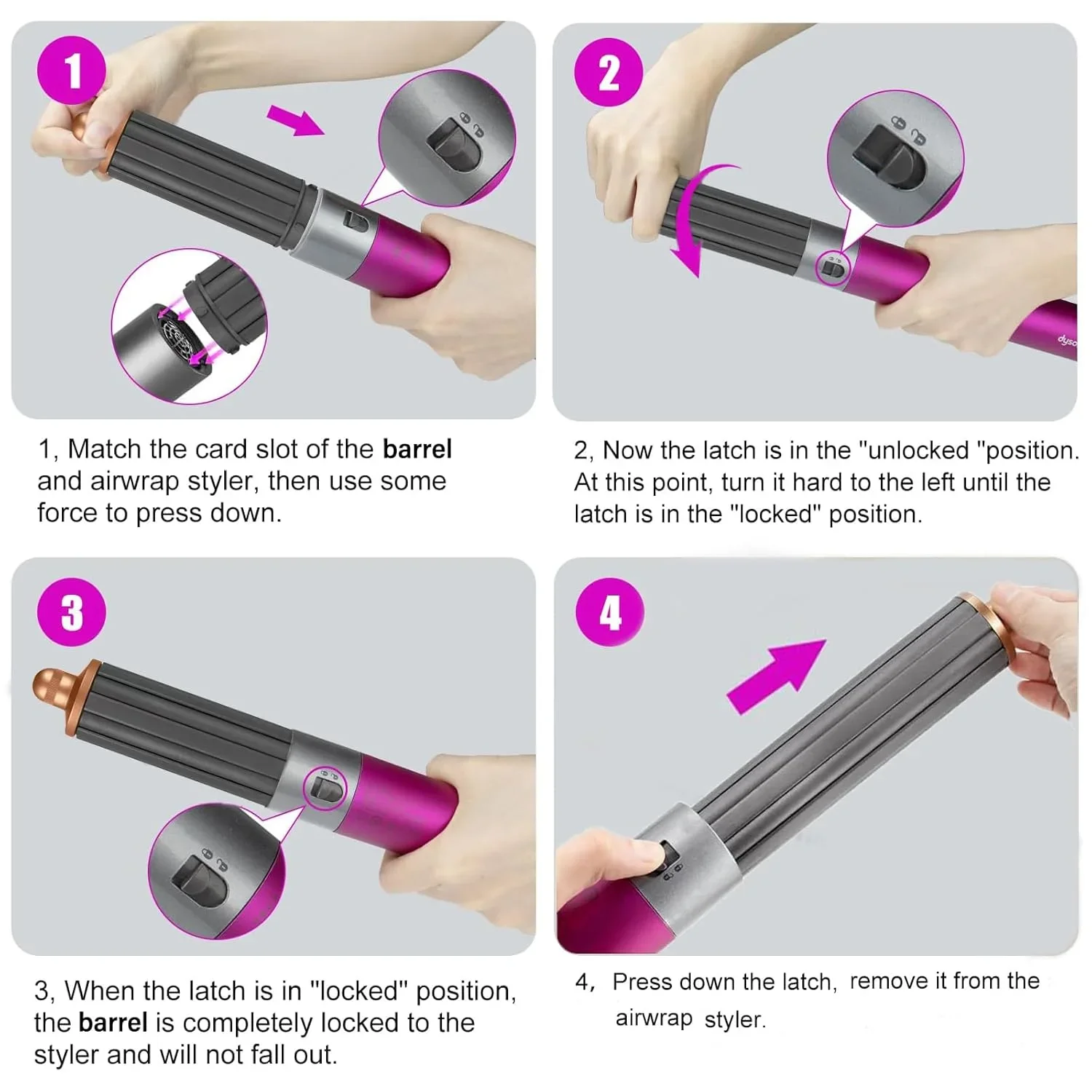 1

1, Match the card slot of the barrel and airwrap styler, then use some force to press down.

2

dyso

2, Now the latch is in the "unlocked "position. At this point, turn it hard to the left until the latch is in the "locked" position.

3

3, When the latch is in "locked" position, the barrel is completely locked to the styler and will not fall out.

4

4, Press down the latch, remove it from the airwrap styler.