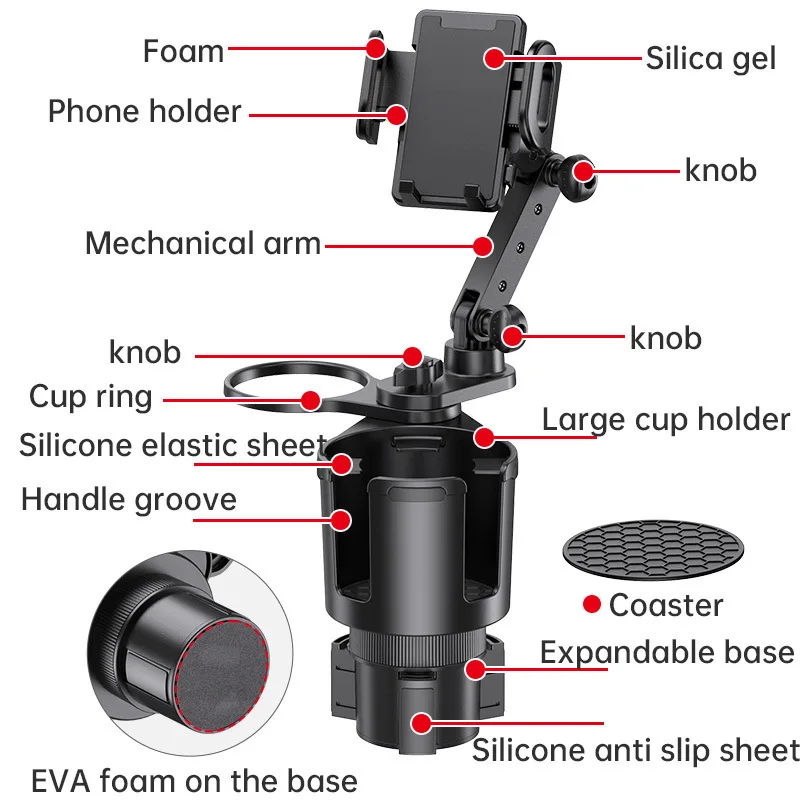 Foam
Silica gel
Phone holder
knob
Mechanical arm
knob
knob
Cup ring
Large cup holder
Silicone elastic sheet
Handle groove
Coaster
Expandable base
Silicone anti slip sheet
EVA foam on the base