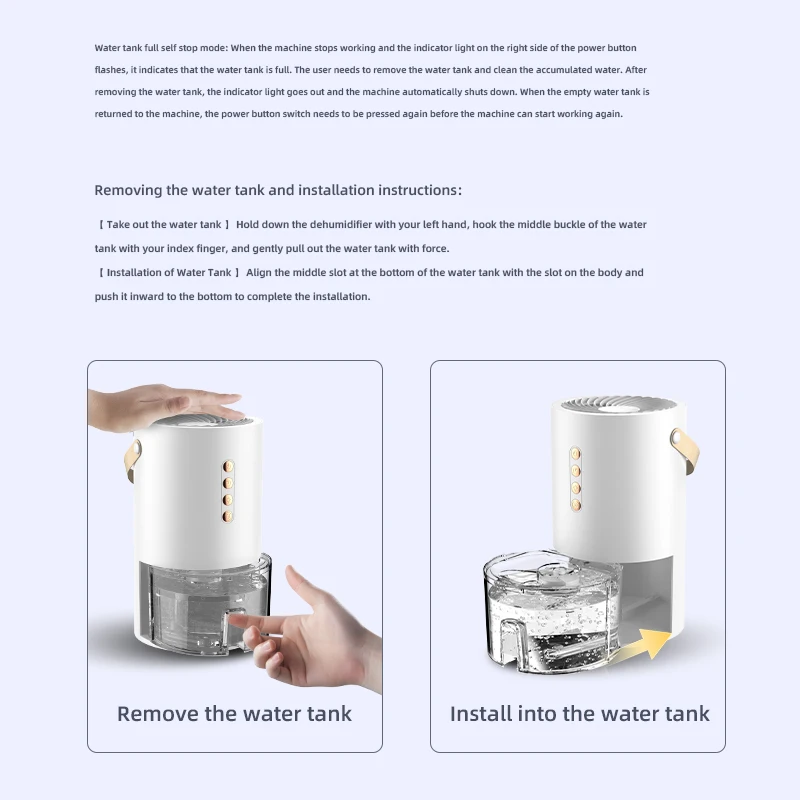 Water tank full self stop mode: When the machine stops working and the indicator light on the right side of the power button flashes, it indicates that the water tank is full. The user needs to remove the water tank and clean the accumulated water. After removing the water tank, the indicator light goes out and the machine automatically shuts down. When the empty water tank is returned to the machine, the power button switch needs to be pressed again before the machine can start working again.

Removing the water tank and installation instructions:

【 Take out the water tank 】 Hold down the dehumidifier with your left hand, hook the middle buckle of the water tank with your index finger, and gently pull out the water tank with force.
【 Installation of Water Tank 】 Align the middle slot at the bottom of the water tank with the slot on the body and push it inward to the bottom to complete the installation.

Remove the water tank

Install into the water tank