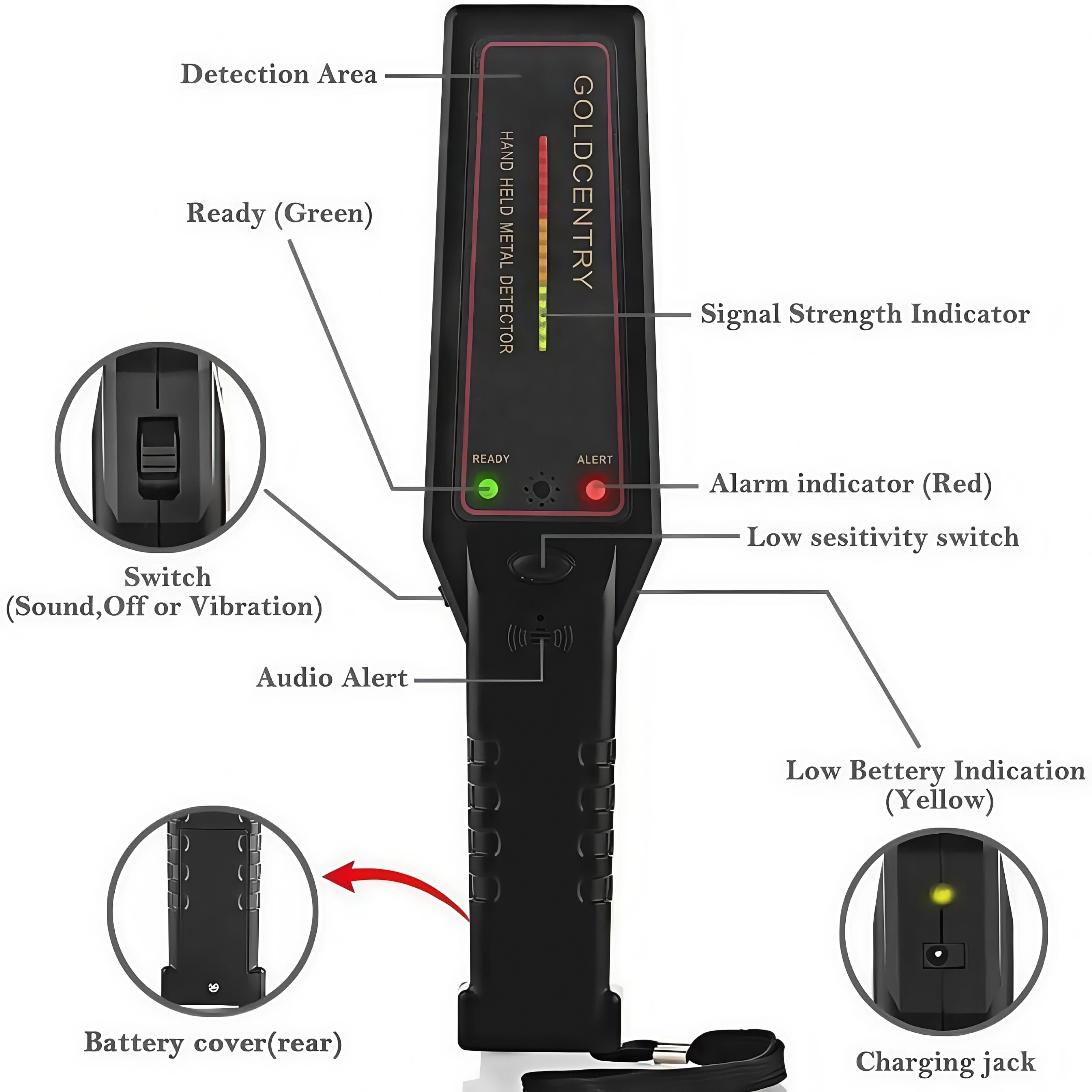 Detection Area

GOLDCENTRY

HAND HELD METAL DETECTOR

Ready (Green)

Signal Strength Indicator

READY

ALERT

Alarm indicator (Red)

Low sesitivity switch

Switch
(Sound,Off or Vibration)

Audio Alert

Low Bettery Indication
(Yellow)

Battery cover(rear)

Charging jack