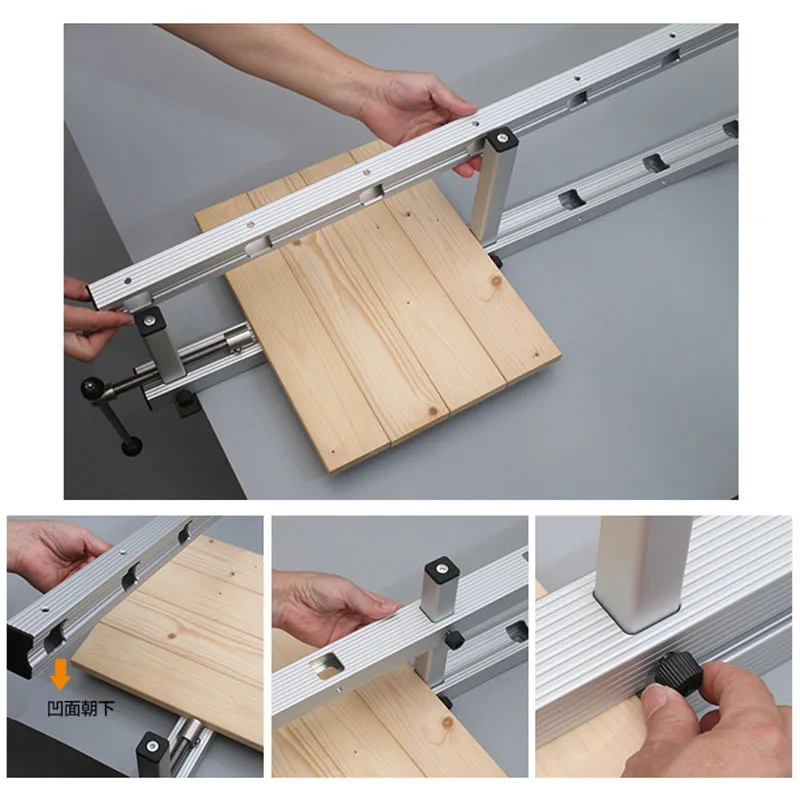 凹面朝下