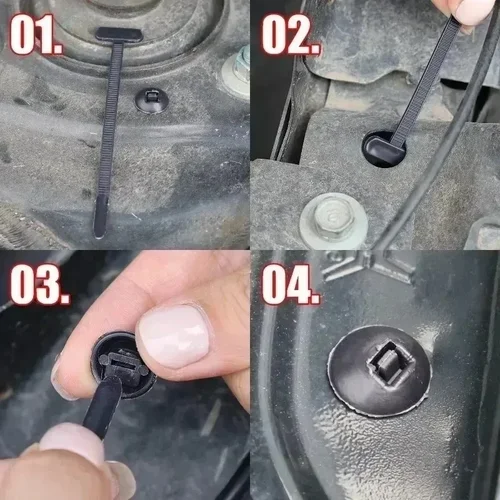 01.

02.

03.

04.