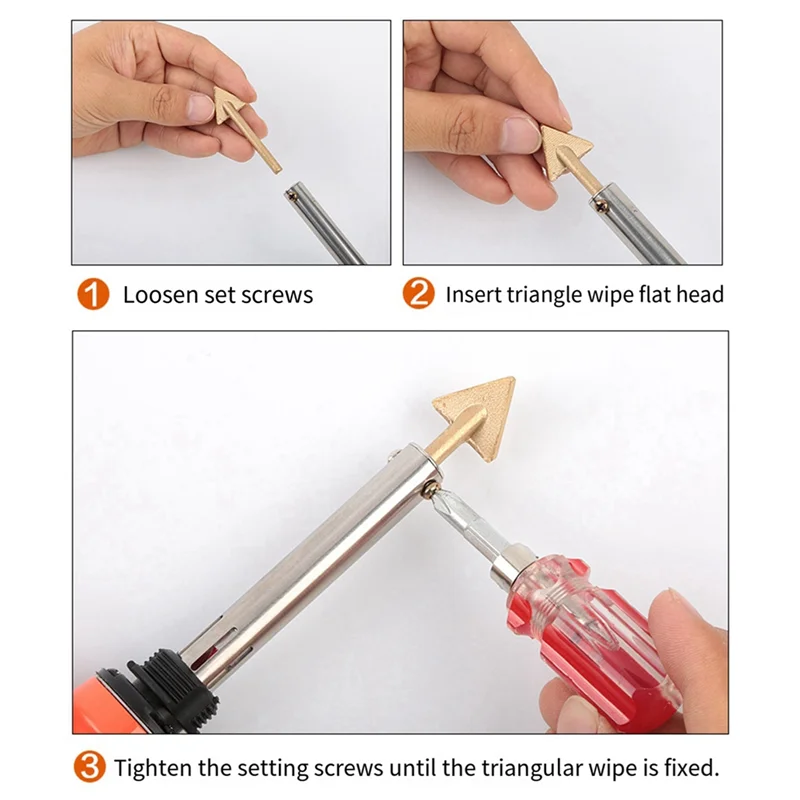 1 Loosen set screws

2 Insert triangle wipe flat head

3 Tighten the setting screws until the triangular wipe is fixed.