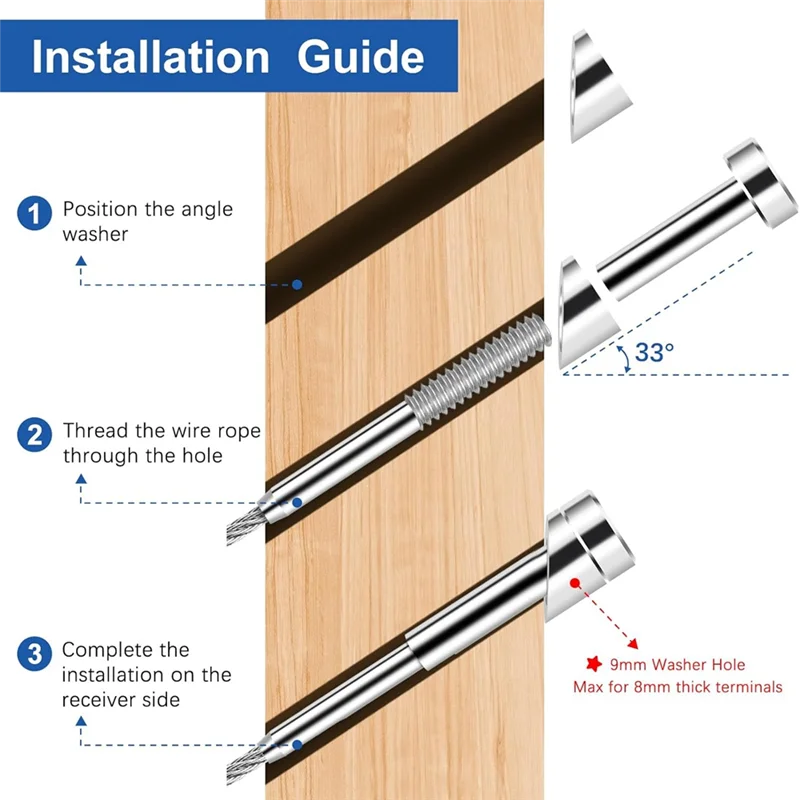 Installation Guide

1 Position the angle washer

33°

2 Thread the wire rope through the hole

3 Complete the installation on the receiver side

9mm Washer Hole
Max for 8mm thick terminals