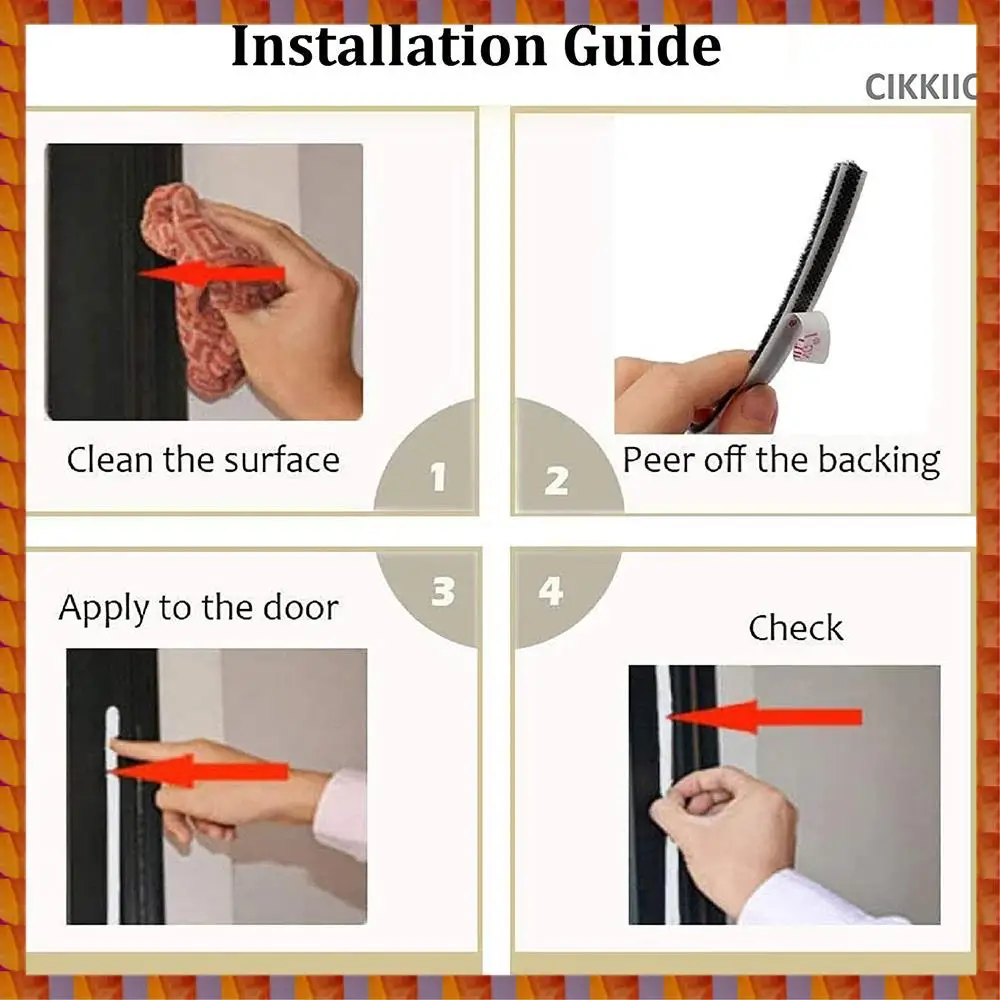 Installation Guide

CIKKIIC

Clean the surface

1

2

Peer off the backing

Apply to the door

3

4

Check